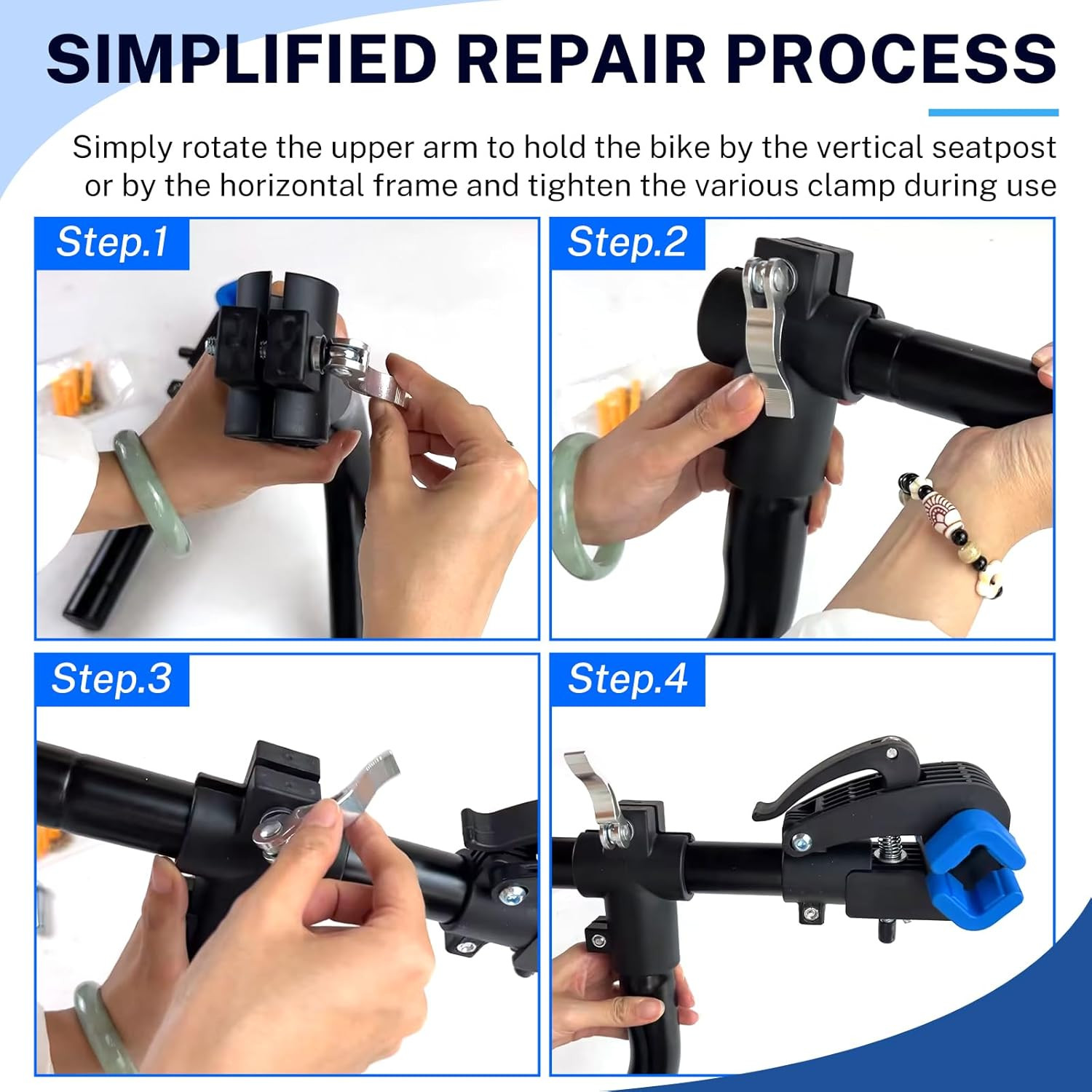 SIMPLIFIED REPAIR PROCESS

Simply rotate the upper arm to hold the bike by the vertical seatpost or by the horizontal frame and tighten the various clamp during use

Step.1

Step.2

Step.3

Step.4