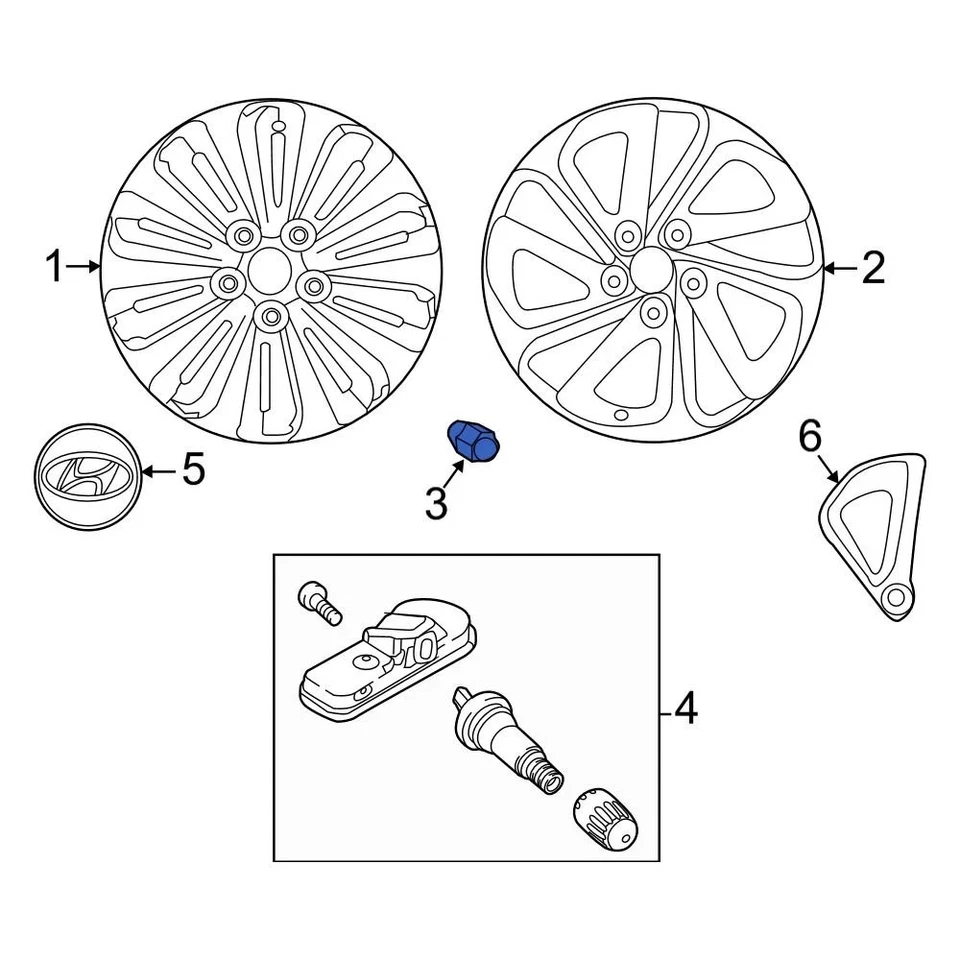 1
2
5
3
6
4