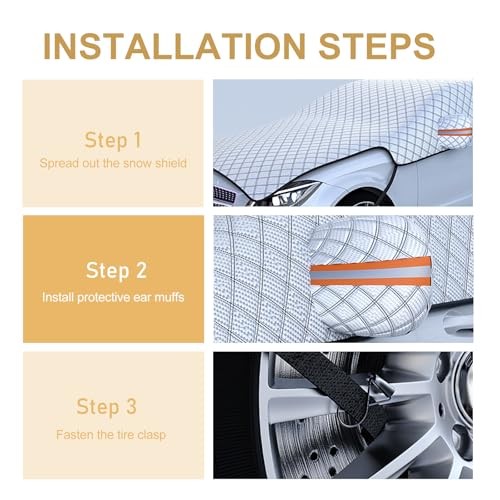 INSTALLATION STEPS

Step 1
Spread out the snow shield

Step 2
Install protective ear muffs

Step 3
Fasten the tire clasp