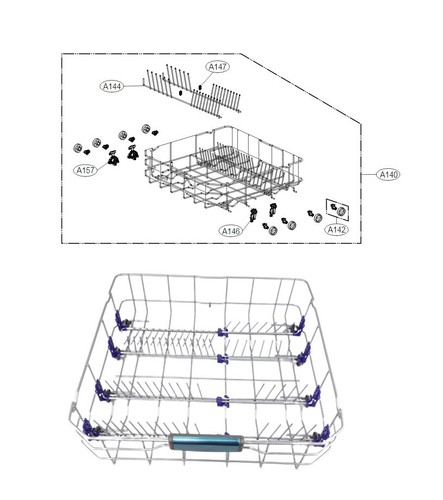 A147
A144
A157
A140
A146
A142