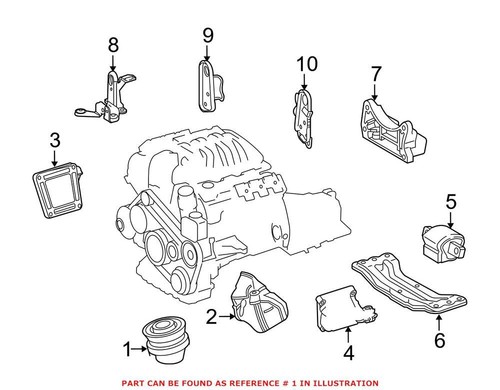 8
9
10
7
3
5
2
4
6
1

PART CAN BE FOUND AS REFERENCE # 1 IN ILLUSTRATION