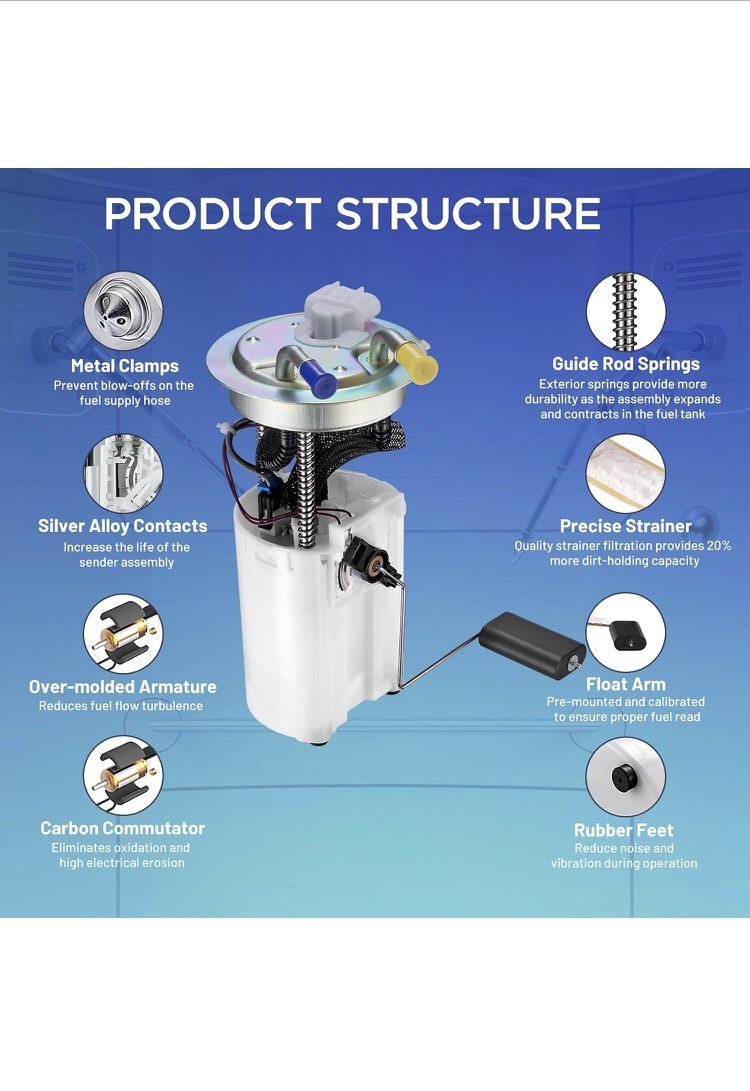 PRODUCT STRUCTURE

Metal Clamps
Prevent blow-offs on the fuel supply hose

Silver Alloy Contacts
Increase the life of the sender assembly

Over-molded Armature
Reduces fuel flow turbulence

Carbon Commutator
Eliminates oxidation and high electrical erosion

Guide Rod Springs
Exterior springs provide more durability as the assembly expands and contracts in the fuel tank

Precise Strainer
Quality strainer filtration provides 20% more dirt-holding capacity

Float Arm
Pre-mounted and calibrated to ensure proper fuel read

Rubber Feet
Reduce noise and vibration during operation