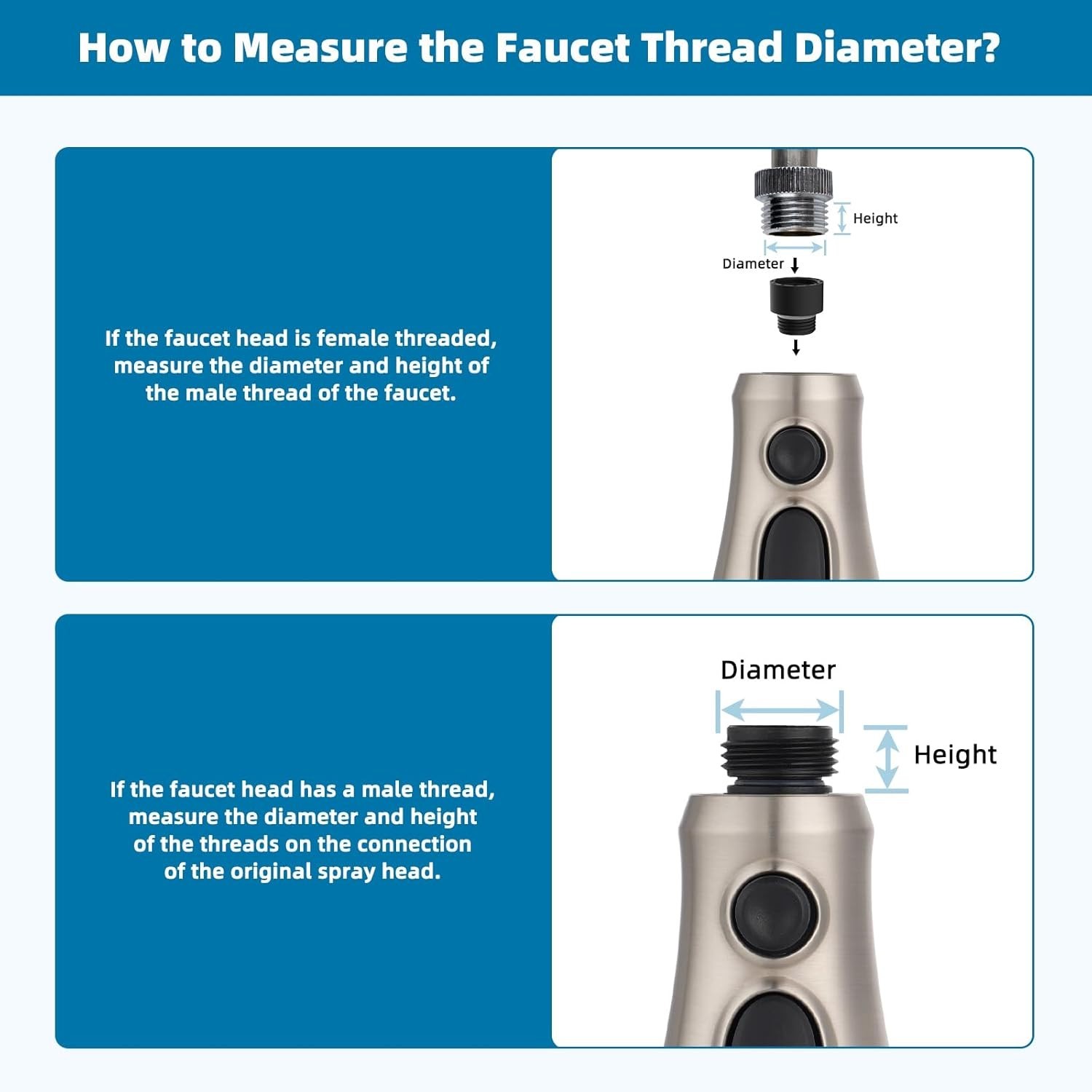 How to Measure the Faucet Thread Diameter?

If the faucet head is female threaded, measure the diameter and height of the male thread of the faucet.

Height

Diameter

If the faucet head has a male thread, measure the diameter and height of the threads on the connection of the original spray head.

Diameter

Height