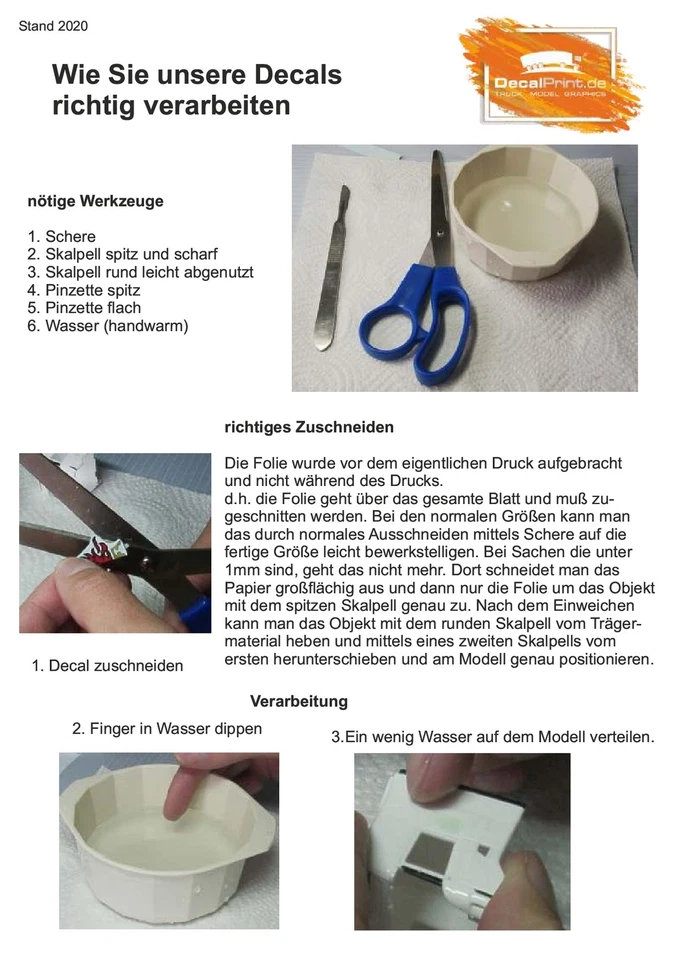 Stand 2020

Wie Sie unsere Decals richtig verarbeiten

DecalPrint.de
TRUCK MODEL GRAPHICS

nötige Werkzeuge

1. Schere
2. Skalpell spitz und scharf
3. Skalpell rund leicht abgenutzt
4. Pinzette spitz
5. Pinzette flach
6. Wasser (handwarm)

richtiges Zuschneiden

Die Folie wurde vor dem eigentlichen Druck aufgebracht und nicht während des Drucks.
d.h. die Folie geht über das gesamte Blatt und muß zugeschnitten werden. Bei den normalen Größen kann man das durch normales Ausschneiden mittels Schere auf die fertige Größe leicht bewerkstelligen. Bei Sachen die unter 1mm sind, geht das nicht mehr. Dort schneidet man das Papier großflächig aus und dann nur die Folie um das Objekt mit dem spitzen Skalpell genau zu. Nach dem Einweichen kann man das Objekt mit dem runden Skalpell vom Trägermaterial heben und mittels eines zweiten Skalpells vom ersten herunterschieben und am Modell genau positionieren.

1. Decal zuschneiden

Verarbeitung

2. Finger in Wasser dippen

3.Ein wenig Wasser auf dem Modell verteilen.