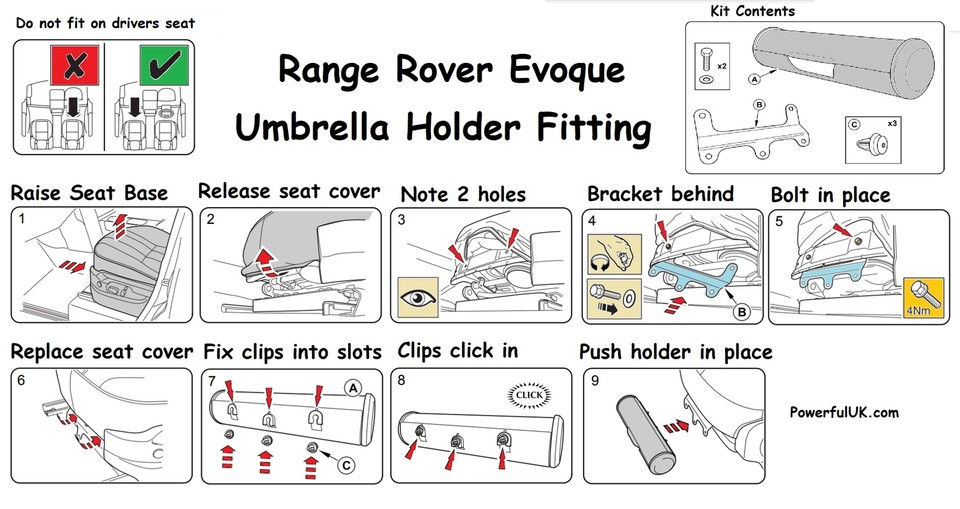 Do not fit on drivers seat

Range Rover Evoque
Umbrella Holder Fitting

Kit Contents
x2
A
B
C
x3

Raise Seat Base
1

Release seat cover
2

Note 2 holes
3

Bracket behind
4
B

Bolt in place
5
4Nm

Replace seat cover
6

Fix clips into slots
7
A
C

Clips click in
8
CLICK

Push holder in place
9

PowerfulUK.com