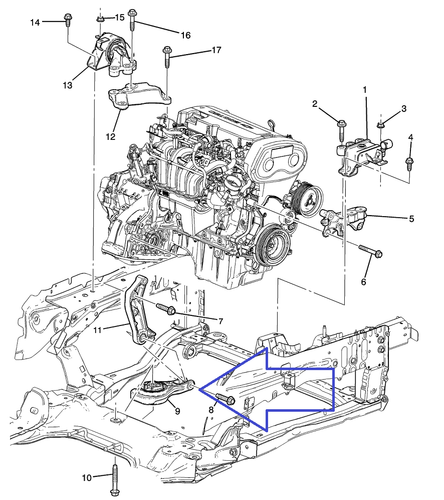 14
15
16
17
13
12
1
2
3
4
5
6
7
11
9
8
10