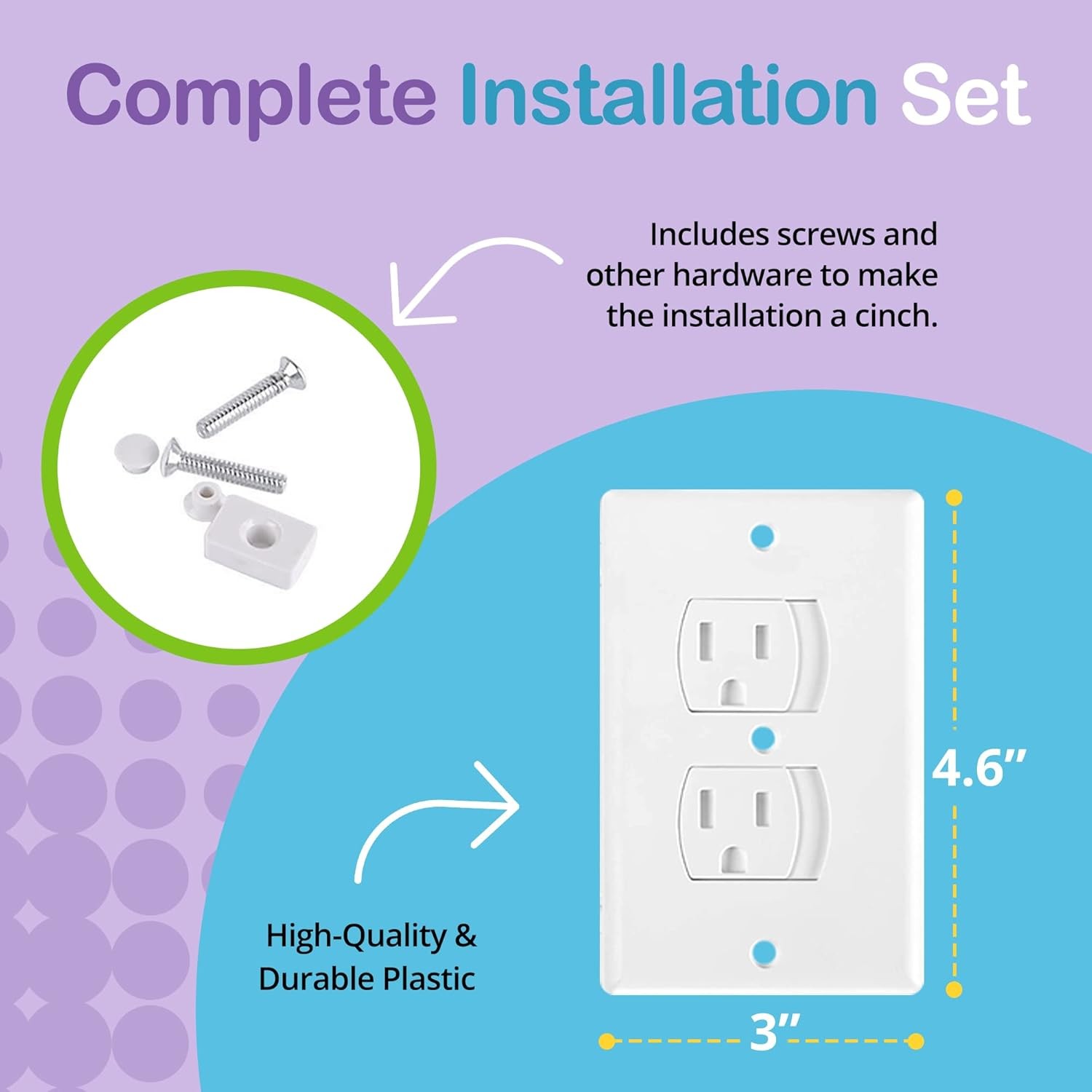 Complete Installation Set

Includes screws and other hardware to make the installation a cinch.

4.6”

High-Quality & Durable Plastic

3”