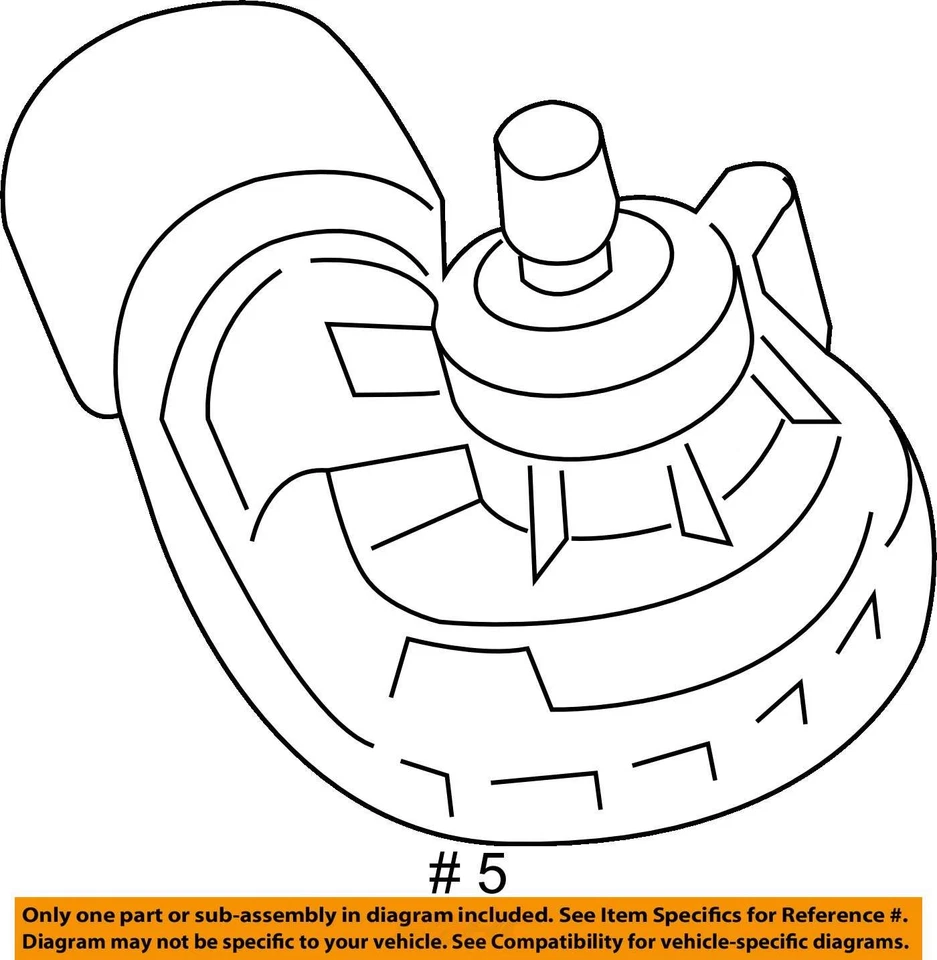 # 5

Only one part or sub-assembly in diagram included. See Item Specifics for Reference #.
Diagram may not be specific to your vehicle. See Compatibility for vehicle-specific diagrams.