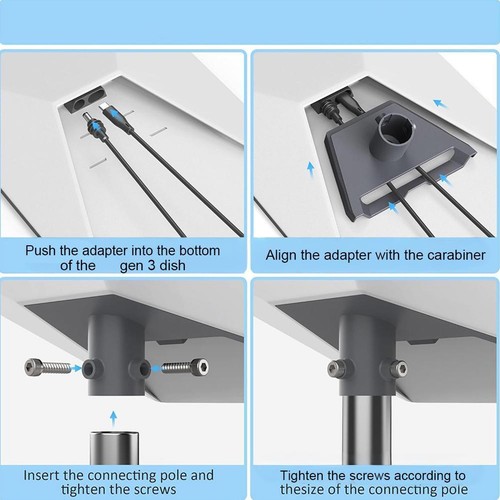 Push the adapter into the bottom of the gen 3 dish

Align the adapter with the carabiner

Insert the connecting pole and tighten the screws

Tighten the screws according to thesize of the connecting pole