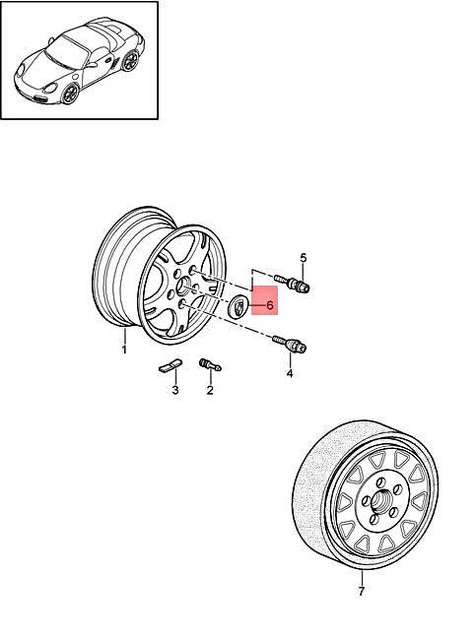 5
6
1
4
3
2
7