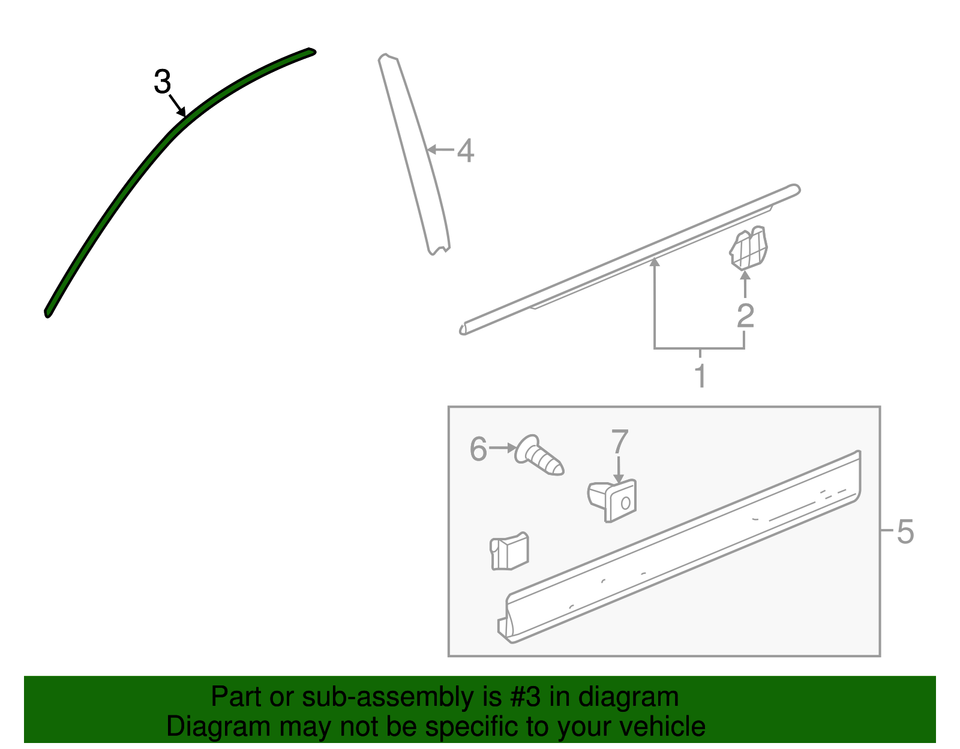 3

4

2

1

6

7

5

Part or sub-assembly is #3 in diagram
Diagram may not be specific to your vehicle