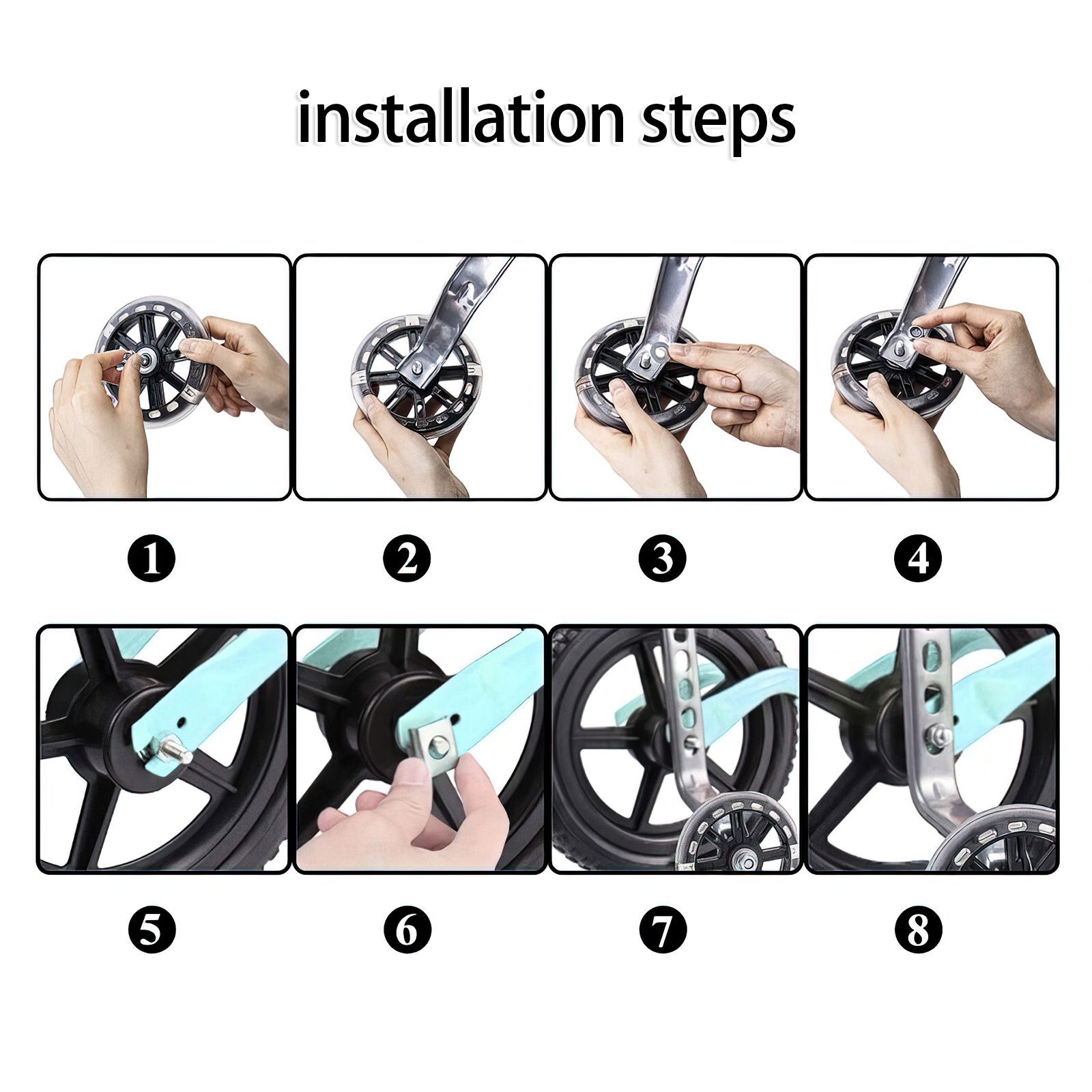 installation steps

1

2

3

4

5

6

7

8