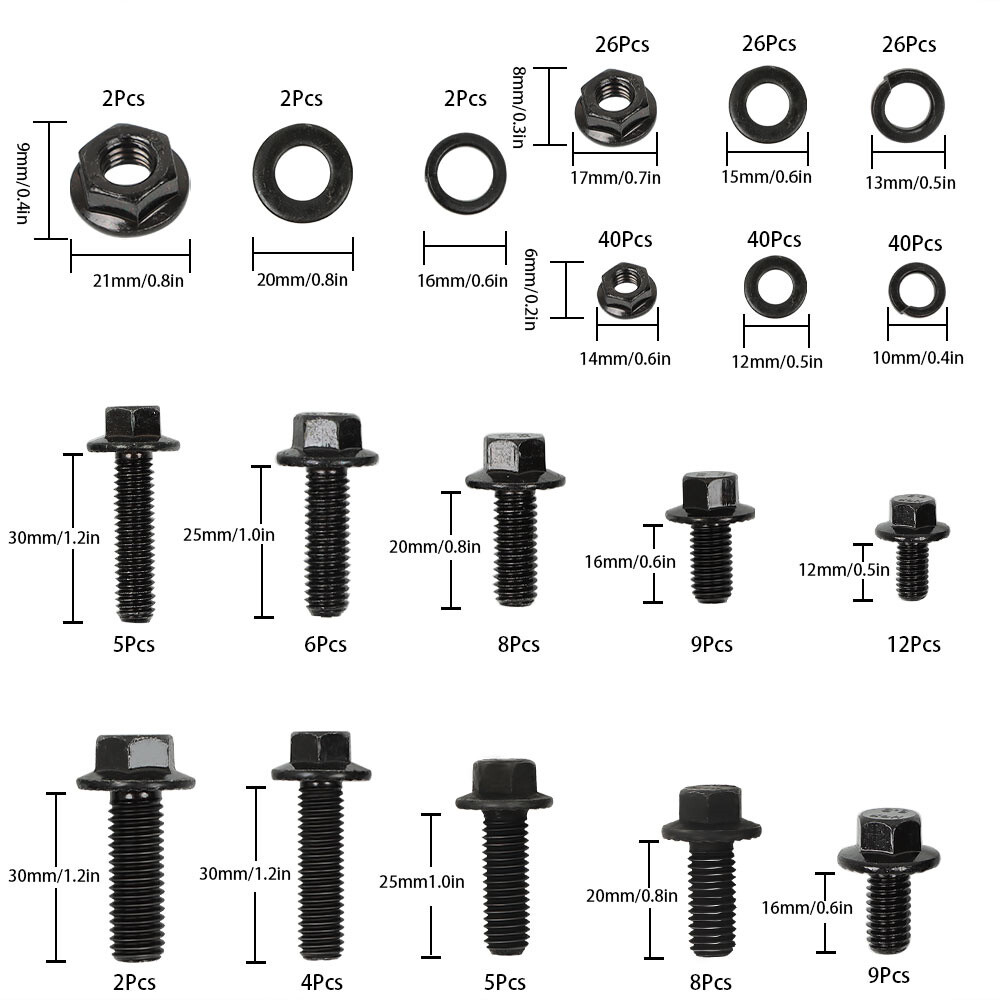 2Pcs
9mm/0.4in
21mm/0.8in

2Pcs
20mm/0.8in

2Pcs
16mm/0.6in

26Pcs
8mm/0.3in
17mm/0.7in

26Pcs
15mm/0.6in

26Pcs
13mm/0.5in

40Pcs
6mm/0.2in
14mm/0.6in

40Pcs
12mm/0.5in

40Pcs
10mm/0.4in

30mm/1.2in
5Pcs

25mm/1.0in
6Pcs

20mm/0.8in
8Pcs

16mm/0.6in
9Pcs

12mm/0.5in
12Pcs

30mm/1.2in
2Pcs

30mm/1.2in
4Pcs

25mm1.0in
5Pcs

20mm/0.8in
8Pcs

16mm/0.6in
9Pcs