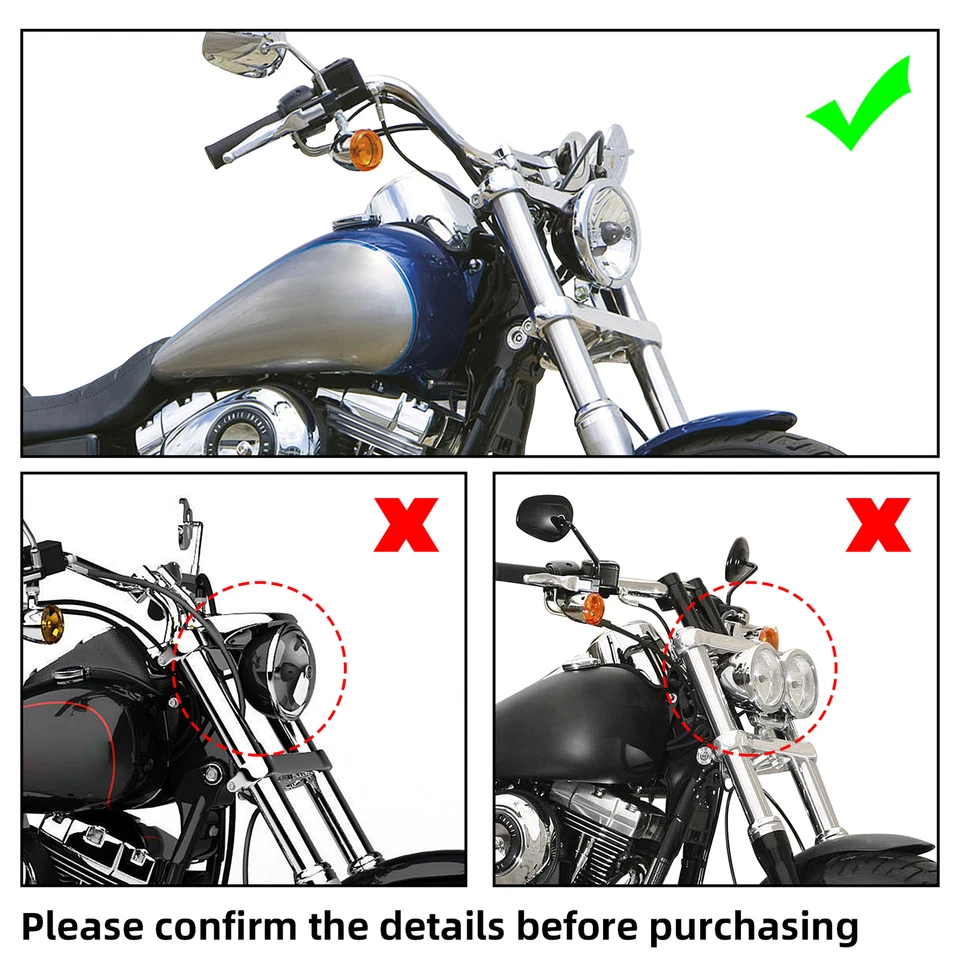 Please confirm the details before purchasing