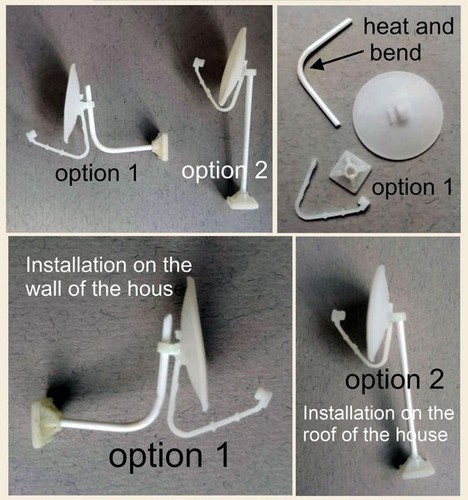 option 1

option 2

heat and bend

option 1

Installation on the wall of the house

option 1

option 2

Installation on the roof of the house