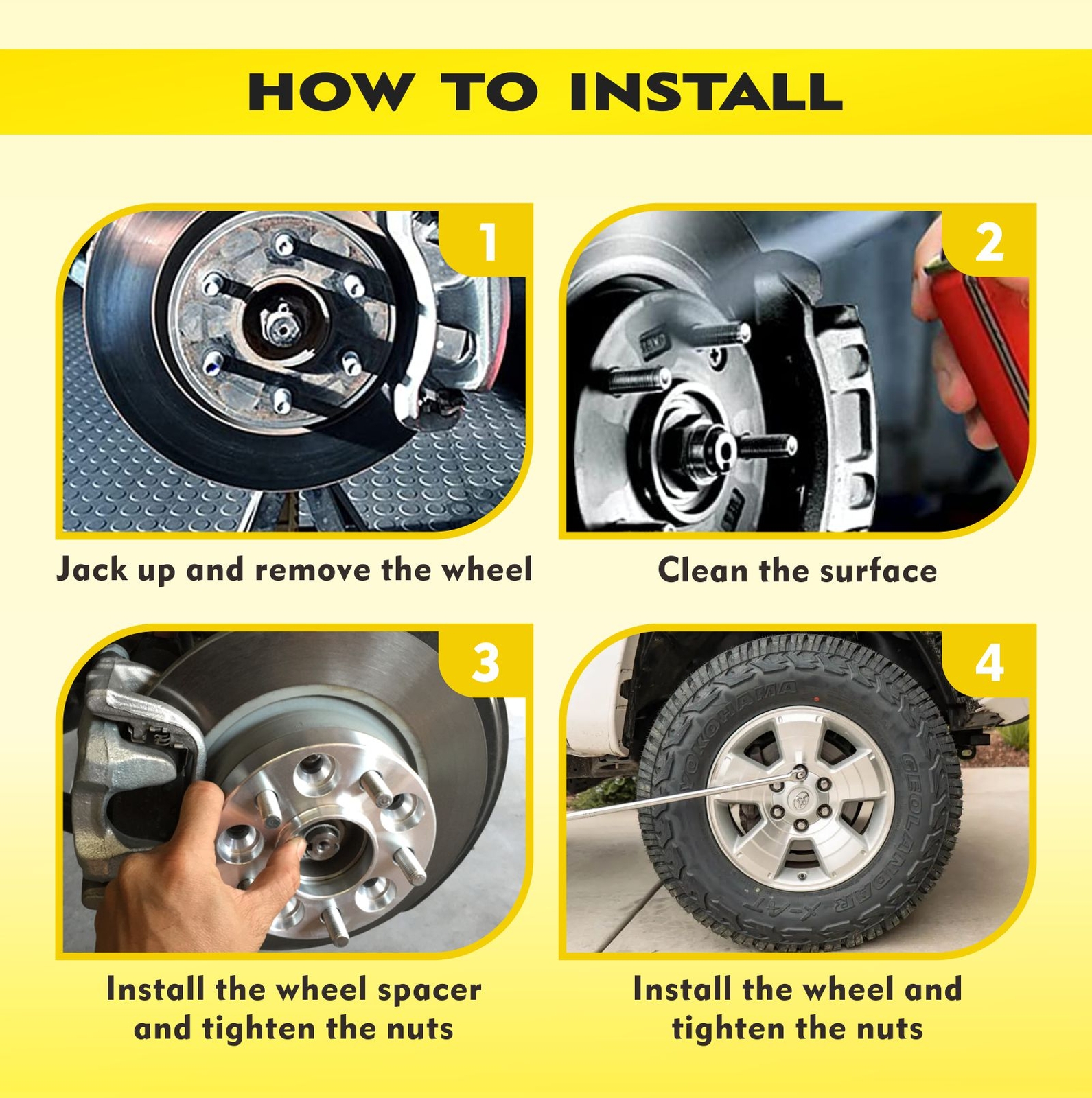 HOW TO INSTALL

1

Jack up and remove the wheel

2

Clean the surface

3

Install the wheel spacer and tighten the nuts

4

YOKOHAMA GEOLANDAR X-AT

Install the wheel and tighten the nuts