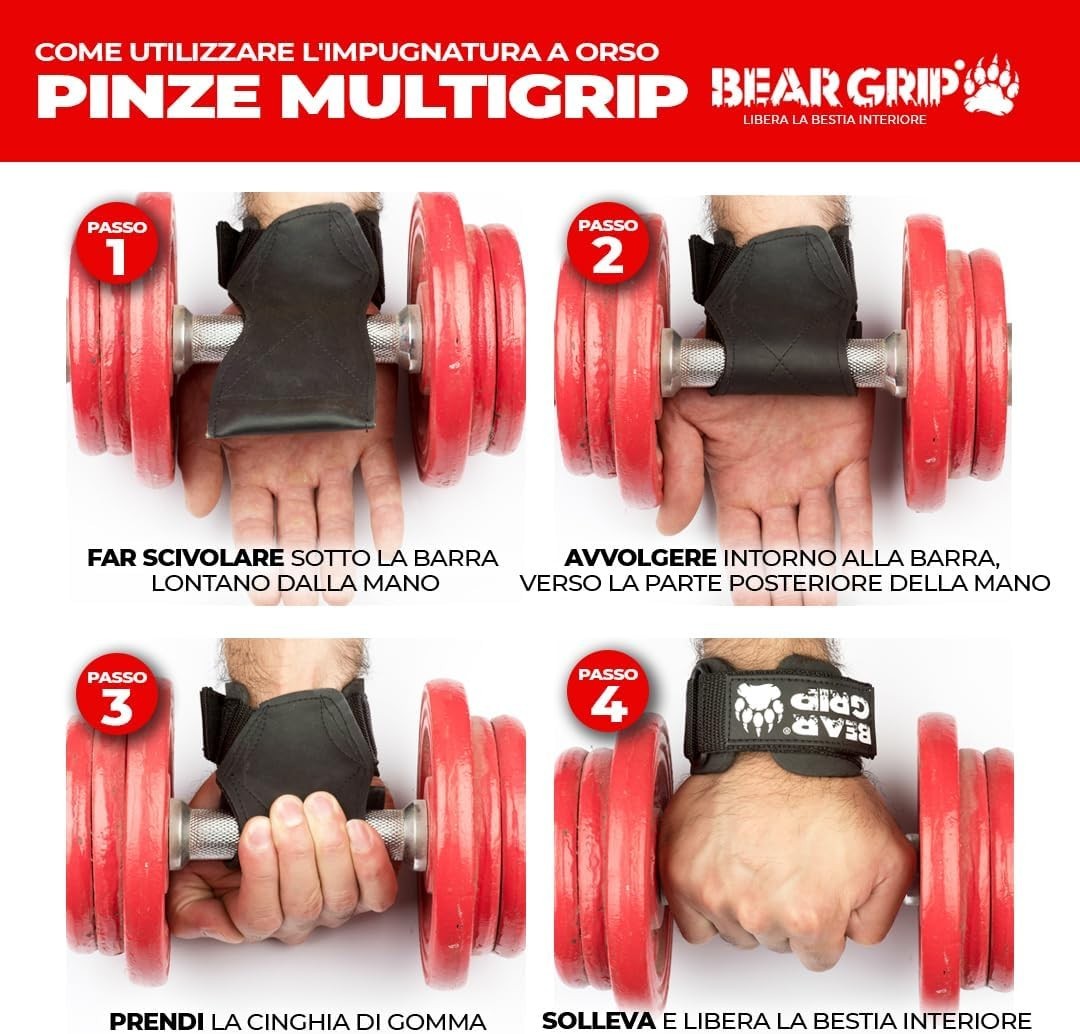 COME UTILIZZARE L'IMPUGNATURA A ORSO
PINZE MULTIGRIP

BEAR GRIP
LIBERA LA BESTIA INTERIORE

PASSO 1

FAR SCIVOLARE SOTTO LA BARRA LONTANO DALLA MANO

PASSO 2

AVVOLGERE INTORNO ALLA BARRA, VERSO LA PARTE POSTERIORE DELLA MANO

PASSO 3

PRENDI LA CINGHIA DI GOMMA

PASSO 4

BEAR GRIP

SOLLEVA E LIBERA LA BESTIA INTERIORE