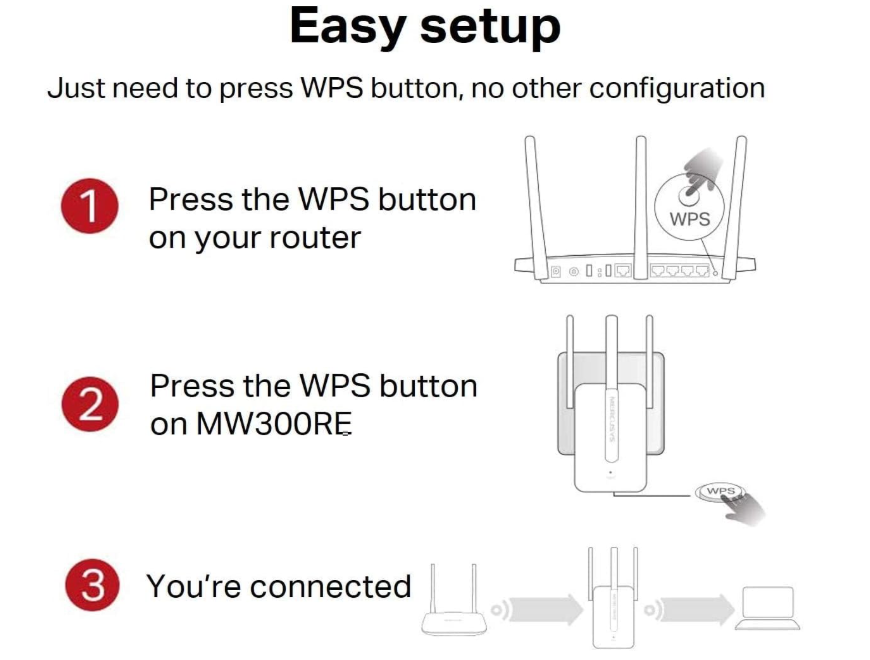 Easy setup

Just need to press WPS button, no other configuration

1 Press the WPS button on your router

WPS

2 Press the WPS button on MW300RE

MERCUSYS

WPS

3 You're connected