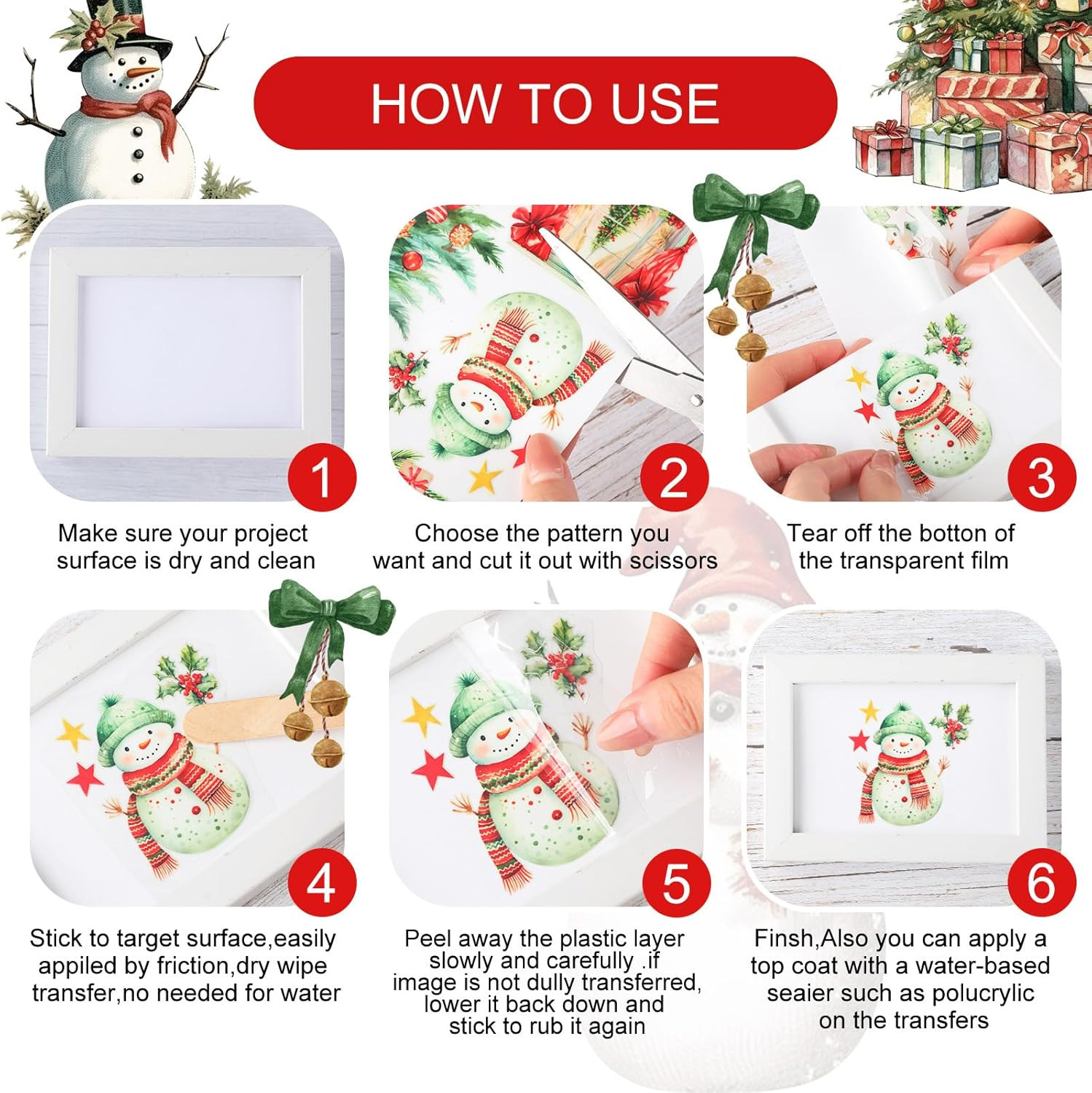 HOW TO USE

1
Make sure your project surface is dry and clean

2
Choose the pattern you want and cut it out with scissors

3
Tear off the botton of the transparent film

4
Stick to target surface,easily appiled by friction,dry wipe transfer,no needed for water

5
Peel away the plastic layer slowly and carefully .if image is not dully transferred, lower it back down and stick to rub it again

6
Finsh,Also you can apply a top coat with a water-based seaier such as polucrylic on the transfers