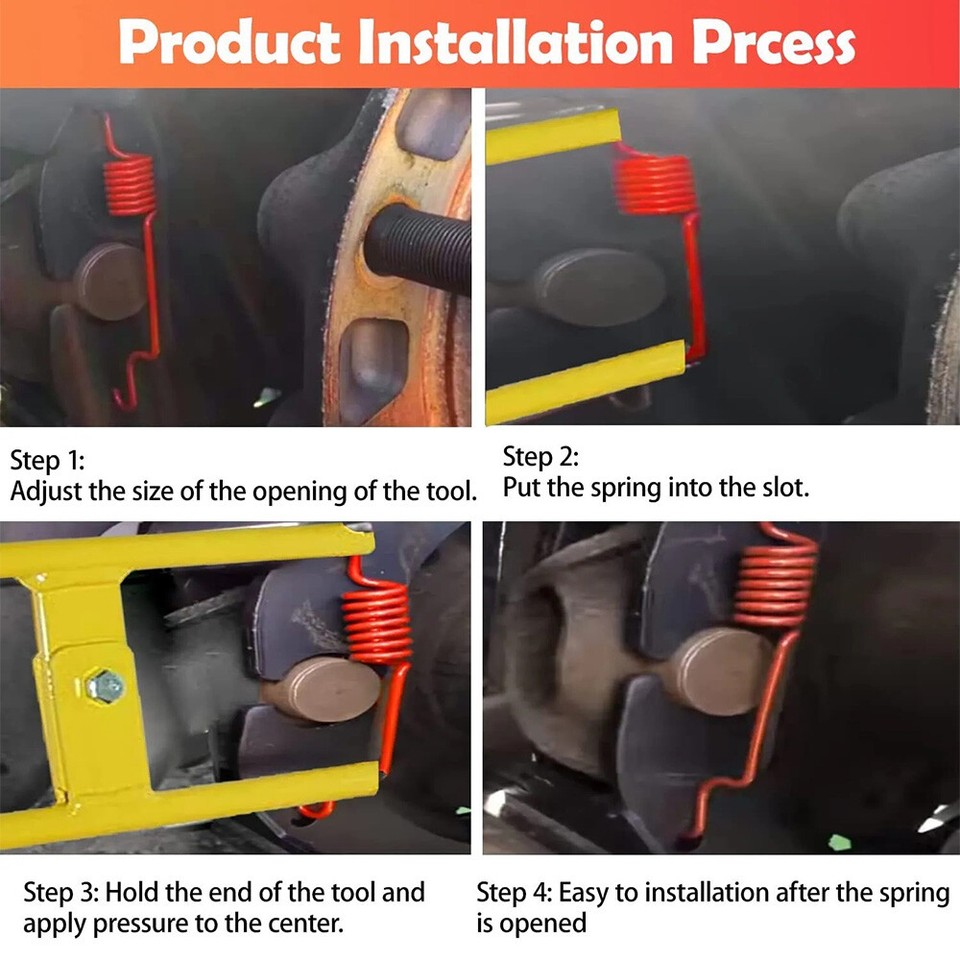 Product Installation Prcess

Step 1:
Adjust the size of the opening of the tool.

Step 2:
Put the spring into the slot.

Step 3: Hold the end of the tool and apply pressure to the center.

Step 4: Easy to installation after the spring is opened