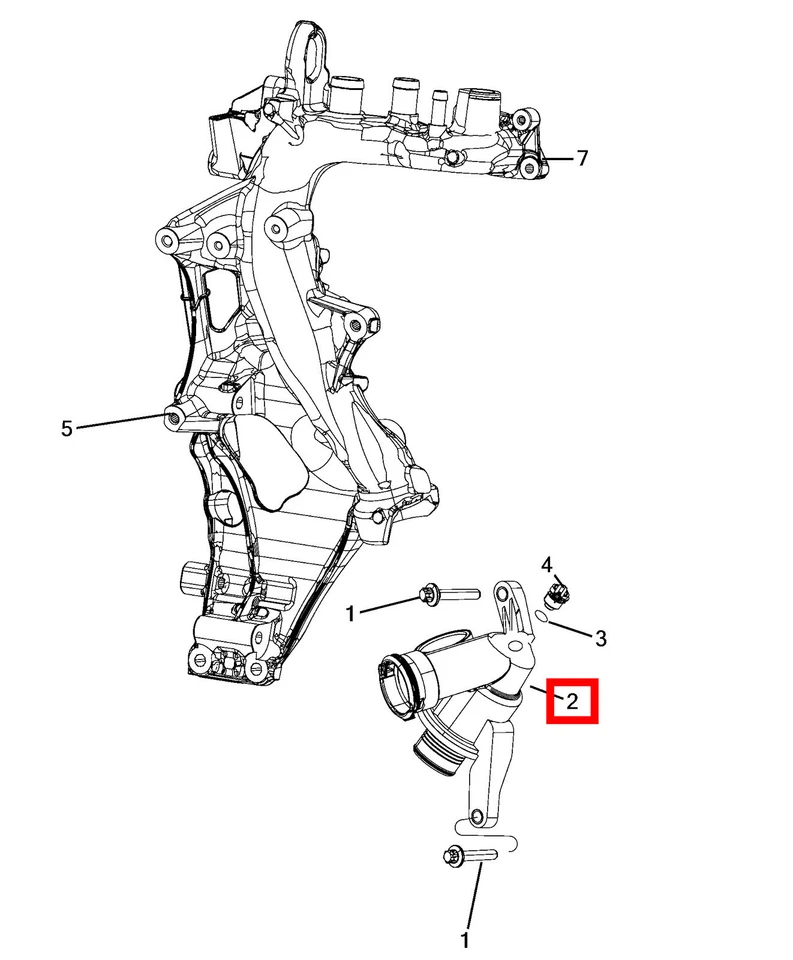 7
5
4
1
3
2
1