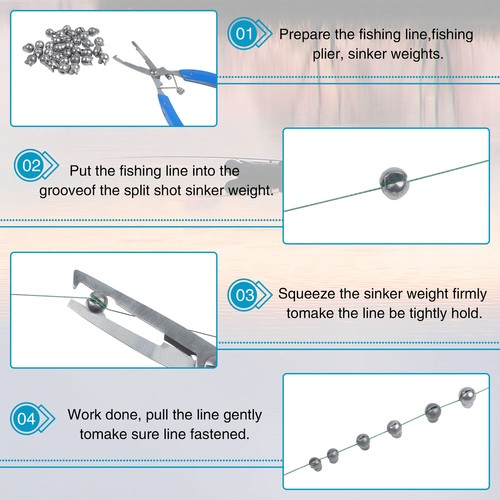 01

Prepare the fishing line,fishing plier, sinker weights.

02

Put the fishing line into the grooveof the split shot sinker weight.

03

Squeeze the sinker weight firmly tomake the line be tightly hold.

04

Work done, pull the line gently tomake sure line fastened.