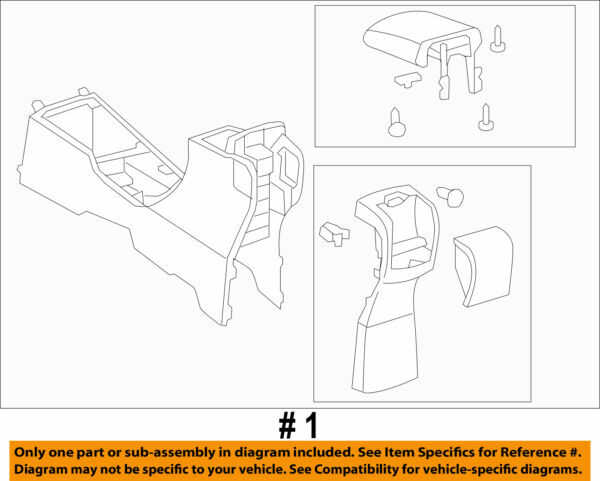 # 1

Only one part or sub-assembly in diagram included. See Item Specifics for Reference #. Diagram may not be specific to your vehicle. See Compatibility for vehicle-specific diagrams.