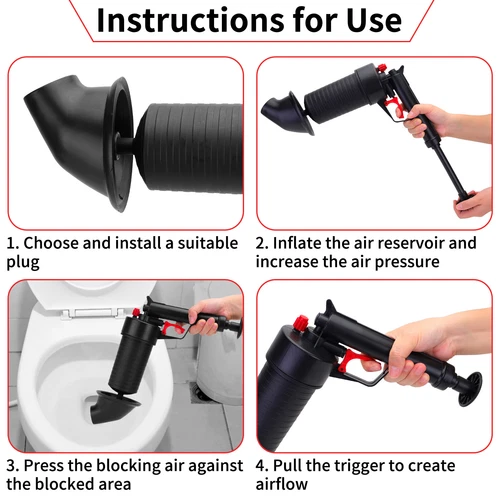 Instructions for Use

1. Choose and install a suitable plug

2. Inflate the air reservoir and increase the air pressure

3. Press the blocking air against the blocked area

4. Pull the trigger to create airflow