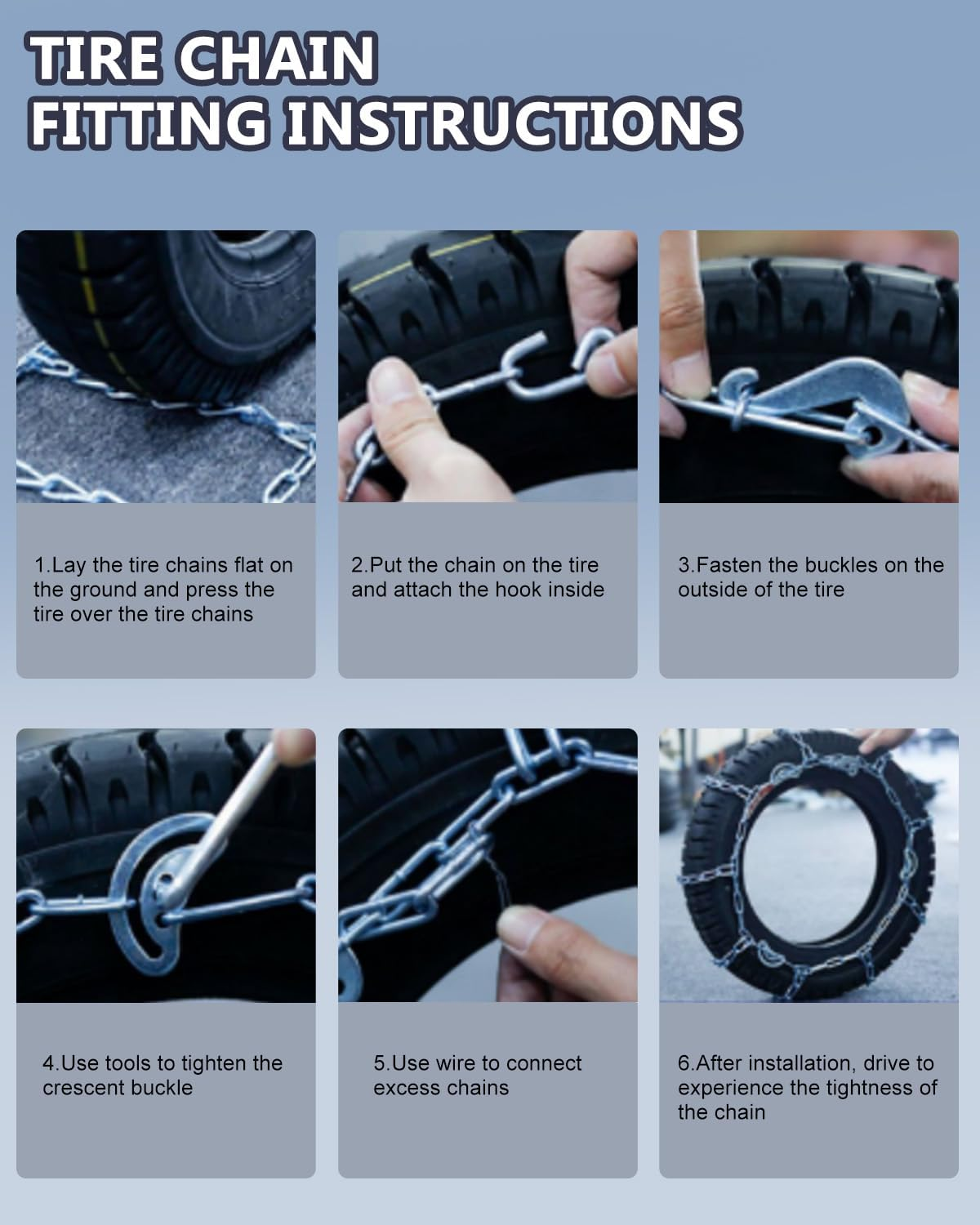 TIRE CHAIN
FITTING INSTRUCTIONS

1.Lay the tire chains flat on the ground and press the tire over the tire chains

2.Put the chain on the tire and attach the hook inside

3.Fasten the buckles on the outside of the tire

4.Use tools to tighten the crescent buckle

5.Use wire to connect excess chains

6.After installation, drive to experience the tightness of the chain