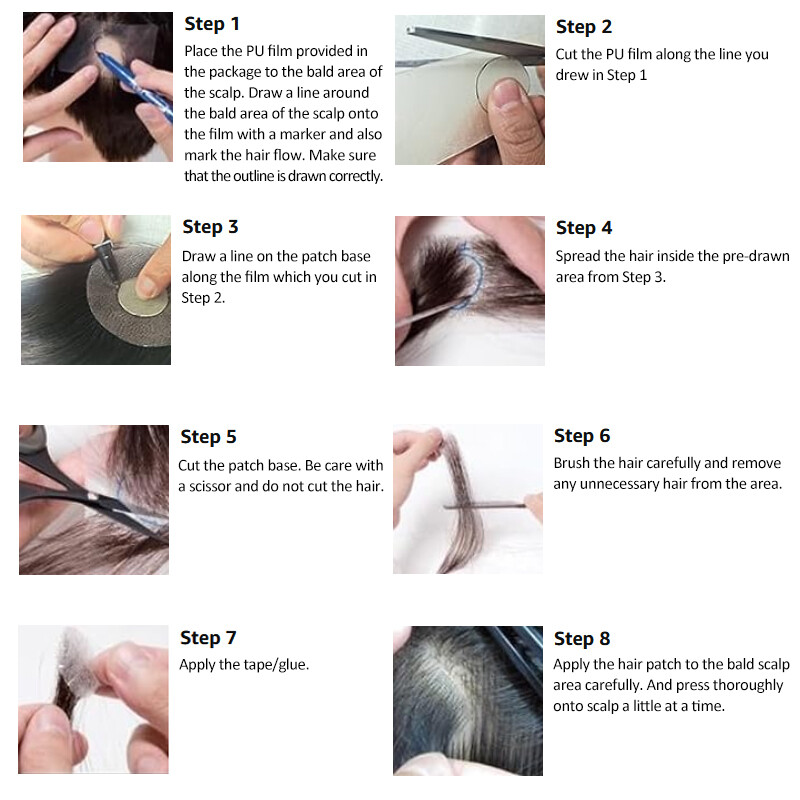 Step 1
Place the PU film provided in the package to the bald area of the scalp. Draw a line around the bald area of the scalp onto the film with a marker and also mark the hair flow. Make sure that the outline is drawn correctly.

Step 2
Cut the PU film along the line you drew in Step 1

Step 3
Draw a line on the patch base along the film which you cut in Step 2.

Step 4
Spread the hair inside the pre-drawn area from Step 3.

Step 5
Cut the patch base. Be care with a scissor and do not cut the hair.

Step 6
Brush the hair carefully and remove any unnecessary hair from the area.

Step 7
Apply the tape/glue.

Step 8
Apply the hair patch to the bald scalp area carefully. And press thoroughly onto scalp a little at a time.