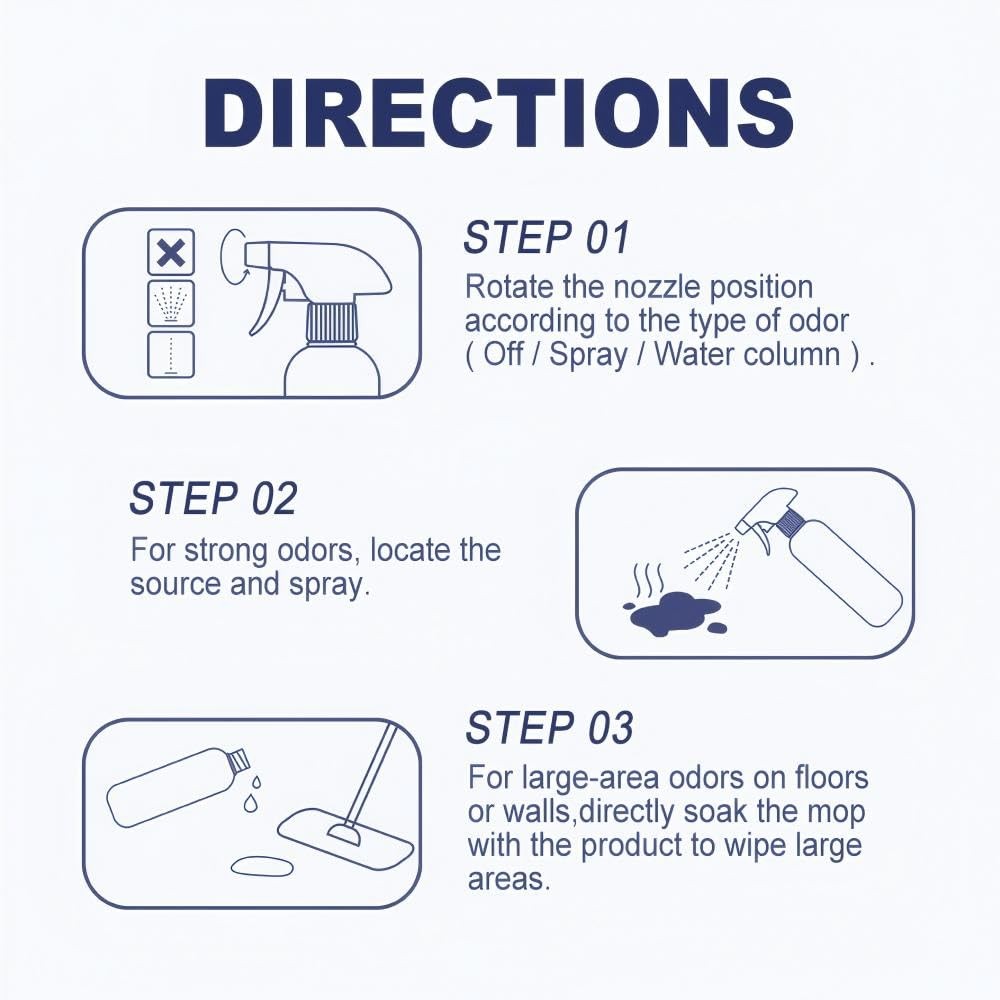 DIRECTIONS

STEP 01
Rotate the nozzle position according to the type of odor ( Off / Spray / Water column ) .

STEP 02
For strong odors, locate the source and spray.

STEP 03
For large-area odors on floors or walls,directly soak the mop with the product to wipe large areas.