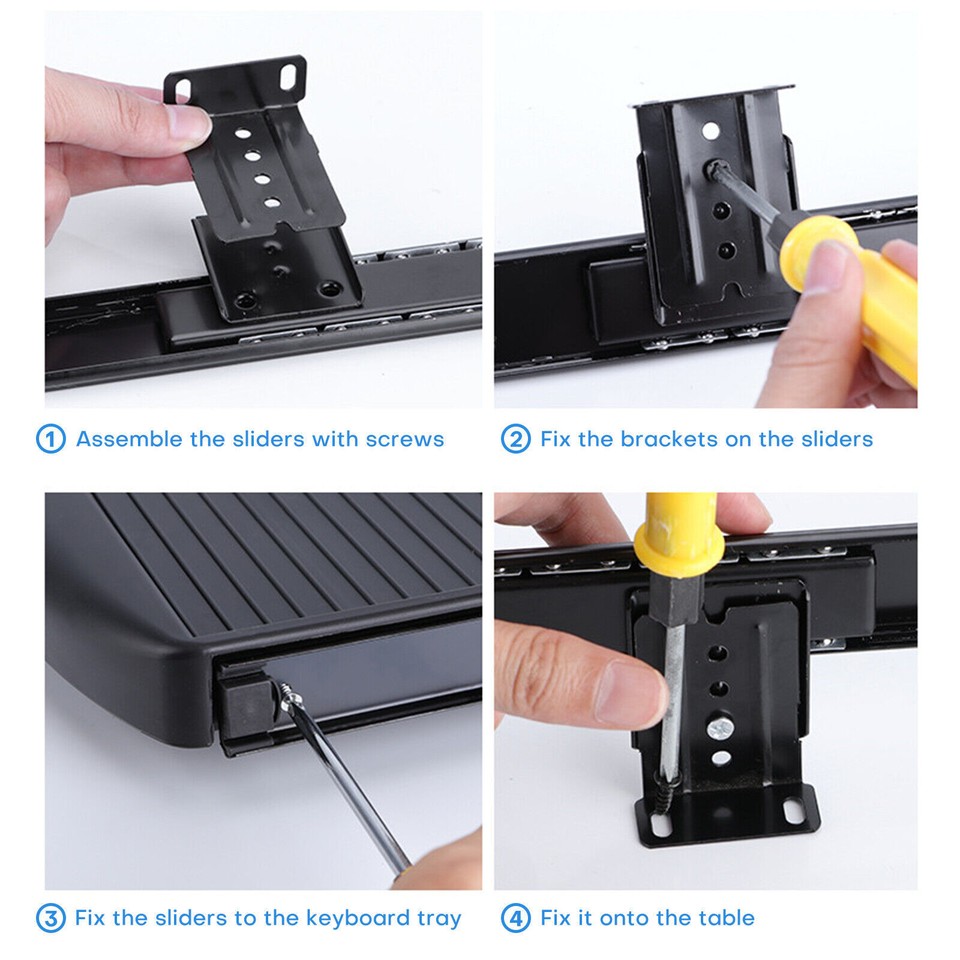 1 Assemble the sliders with screws

2 Fix the brackets on the sliders

3 Fix the sliders to the keyboard tray

4 Fix it onto the table