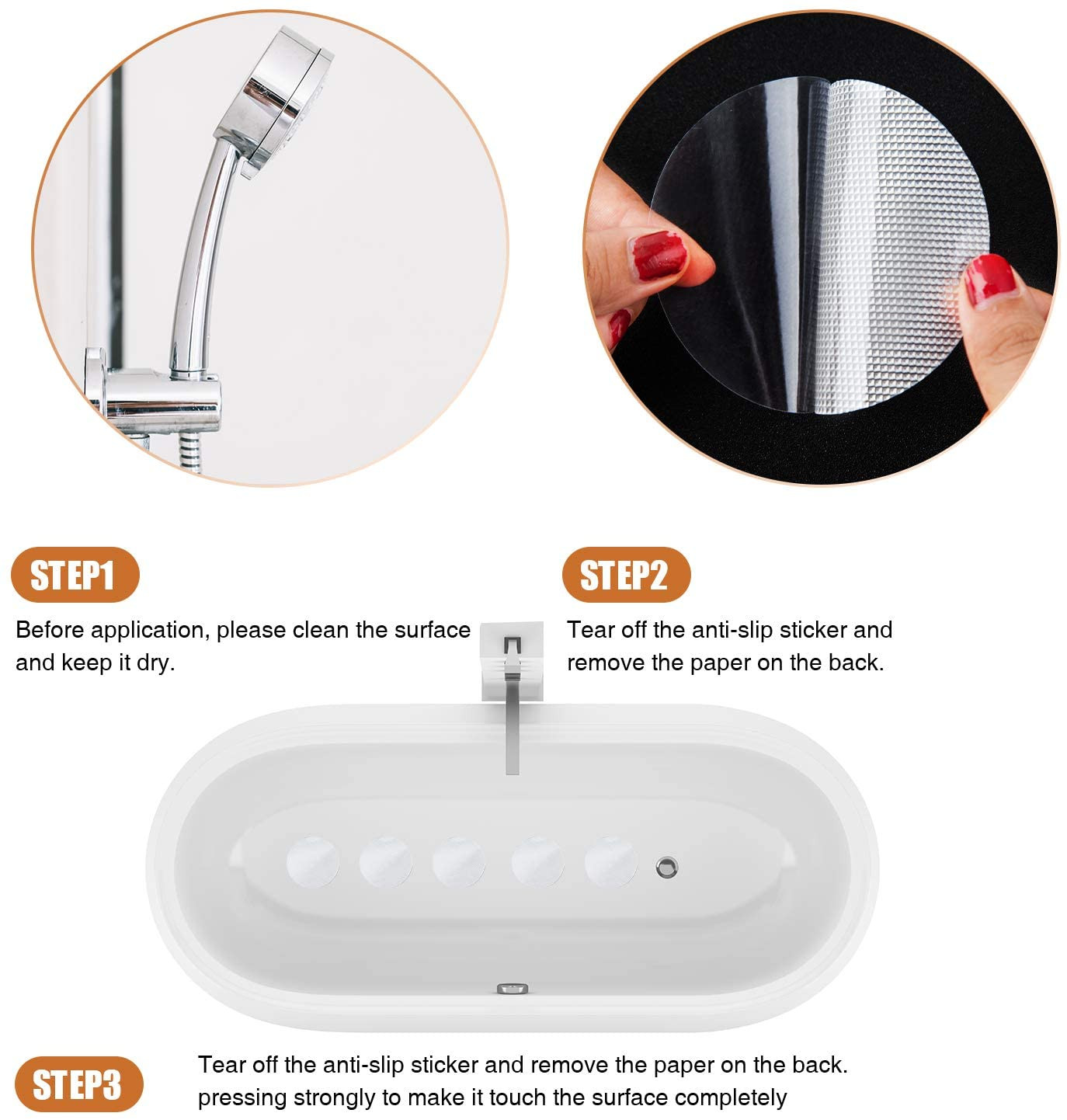 STEP1

Before application, please clean the surface and keep it dry.

STEP2

Tear off the anti-slip sticker and remove the paper on the back.

STEP3

Tear off the anti-slip sticker and remove the paper on the back. pressing strongly to make it touch the surface completely