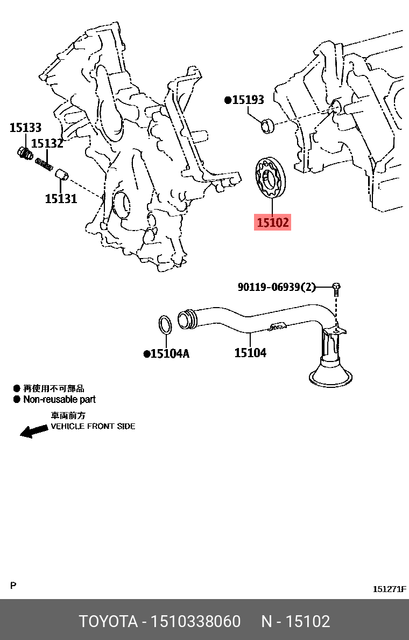 15133
15132
15131
●15193
15102
90119-06939(2)
●15104A
15104
● 再使用不可部品
● Non-reusable part
車両前方
VEHICLE FRONT SIDE
P
151271F
TOYOTA - 1510338060 N - 15102