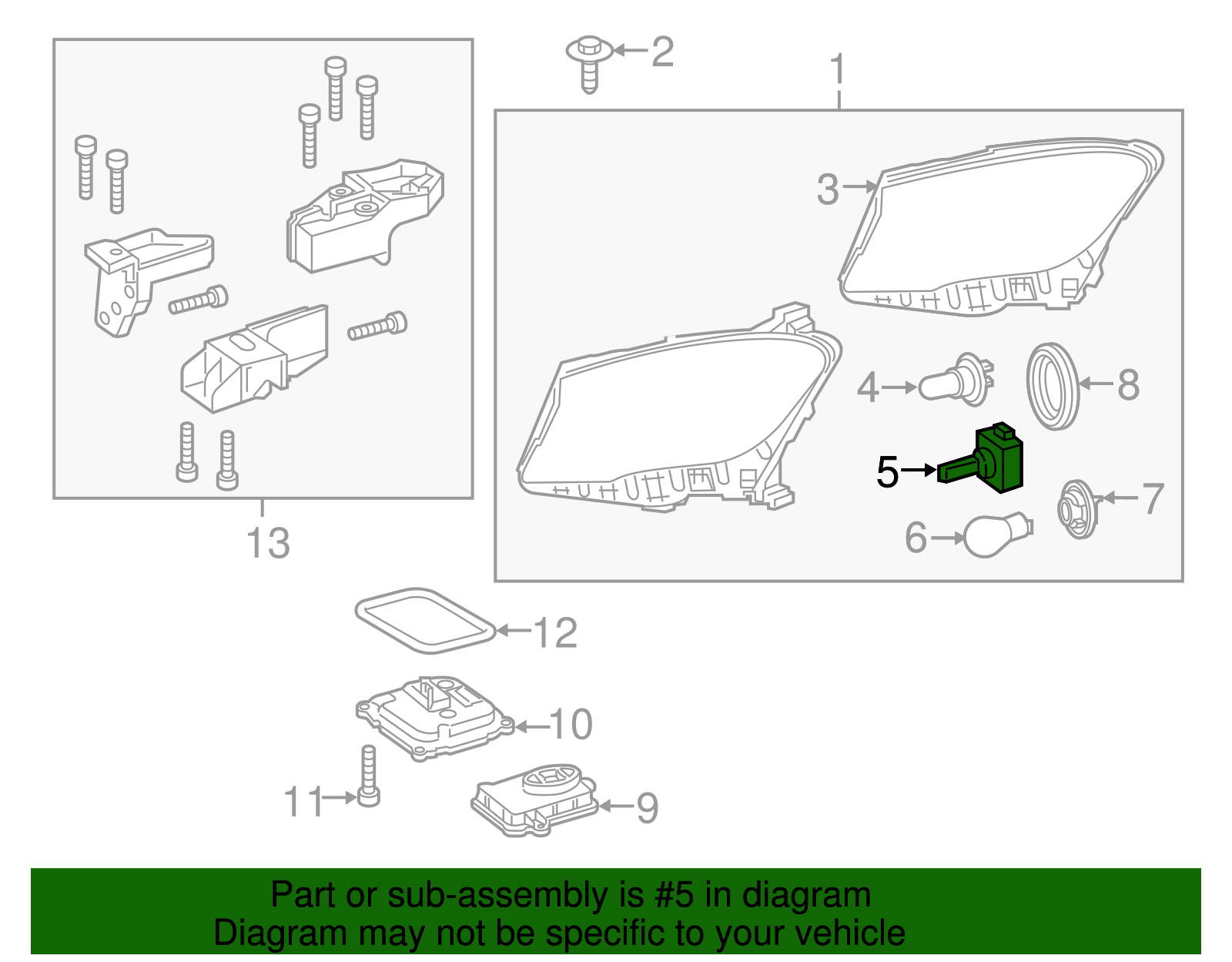 2
1
3
4
8
5
7
6
13
12
10
11
9

Part or sub-assembly is #5 in diagram
Diagram may not be specific to your vehicle