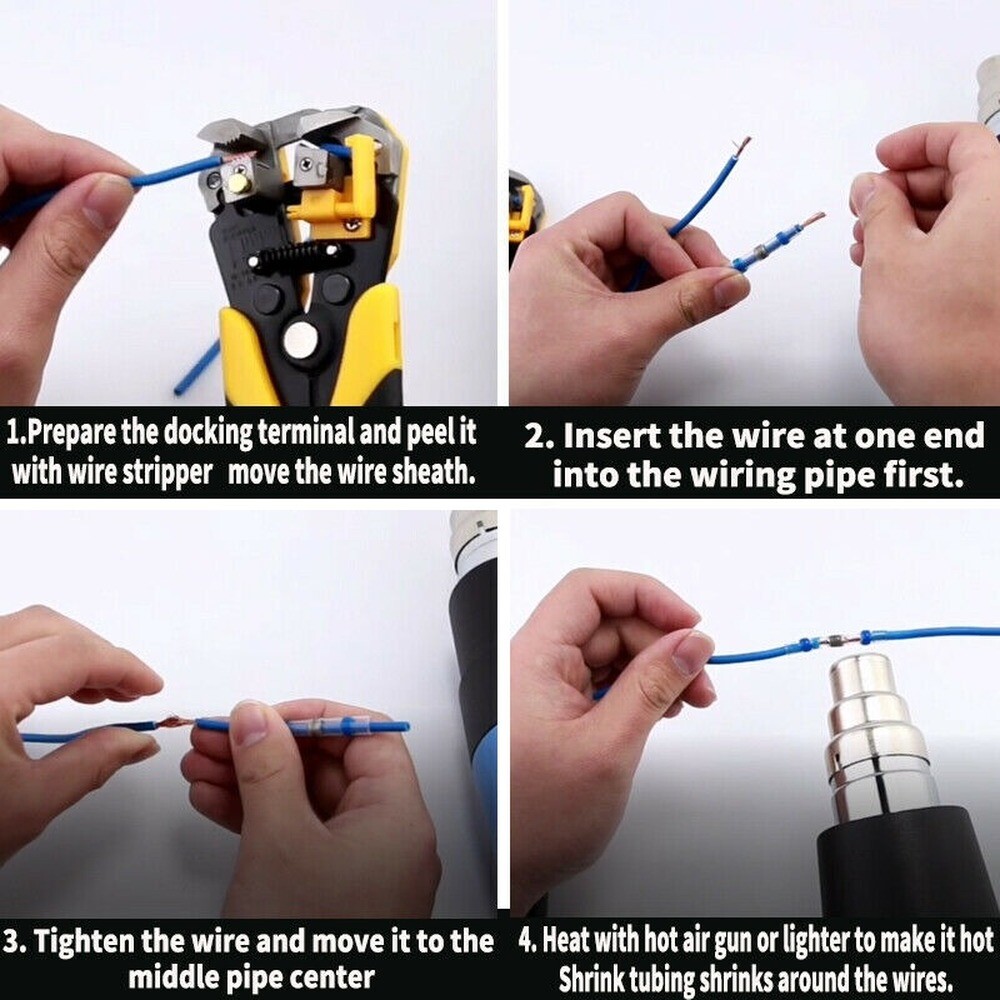 1.Prepare the docking terminal and peel it with wire stripper move the wire sheath.

2. Insert the wire at one end into the wiring pipe first.

3. Tighten the wire and move it to the middle pipe center

4. Heat with hot air gun or lighter to make it hot Shrink tubing shrinks around the wires.