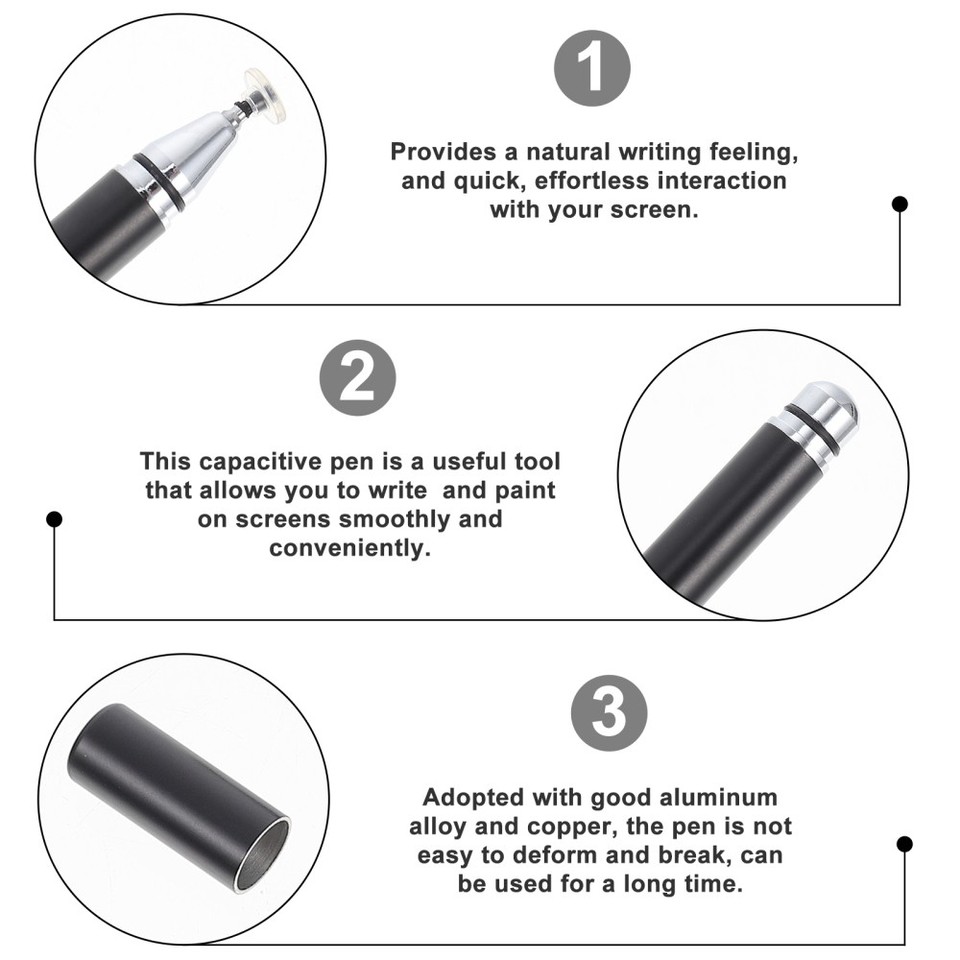 1

Provides a natural writing feeling, and quick, effortless interaction with your screen.

2

This capacitive pen is a useful tool that allows you to write and paint on screens smoothly and conveniently.

3

Adopted with good aluminum alloy and copper, the pen is not easy to deform and break, can be used for a long time.