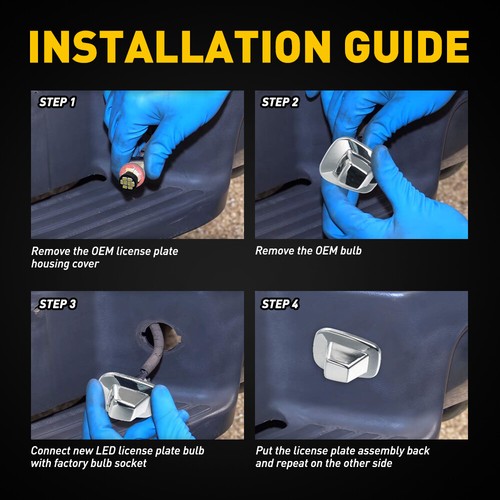 INSTALLATION GUIDE

STEP 1

Remove the OEM license plate housing cover

STEP 2

Remove the OEM bulb

STEP 3

Connect new LED license plate bulb with factory bulb socket

STEP 4

Put the license plate assembly back and repeat on the other side