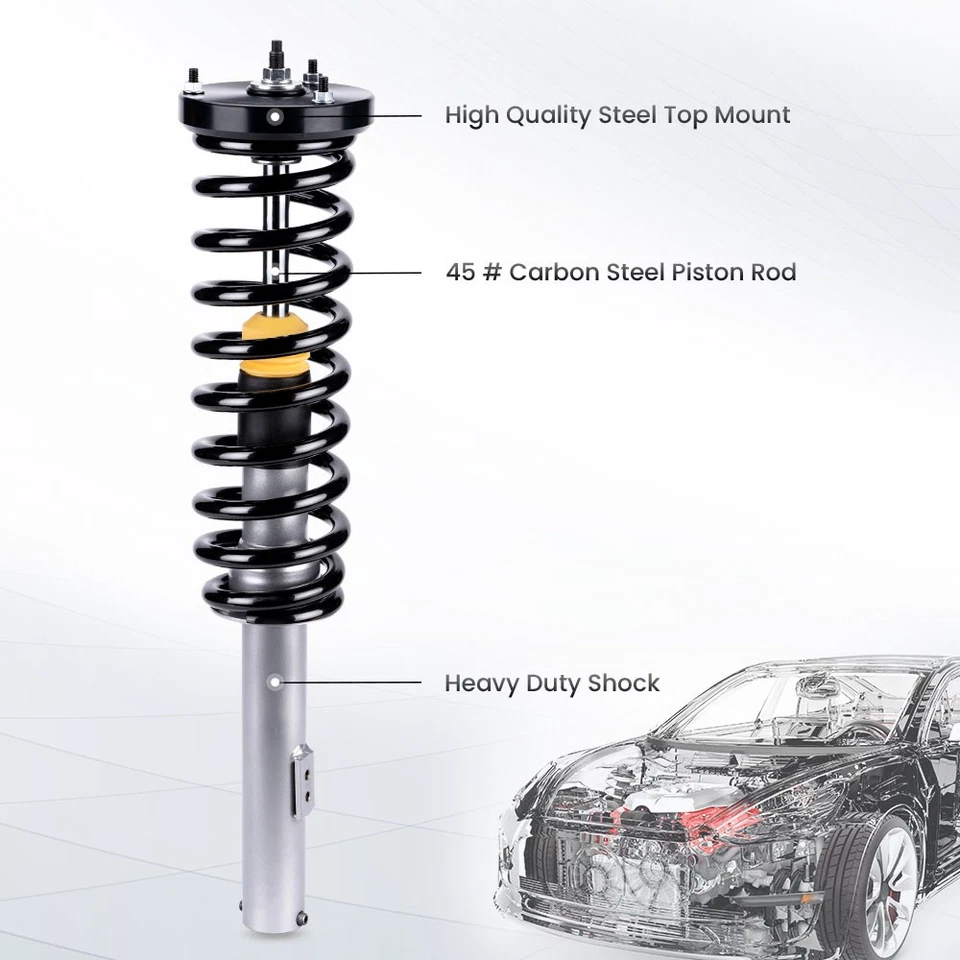 High Quality Steel Top Mount

45 # Carbon Steel Piston Rod

Heavy Duty Shock