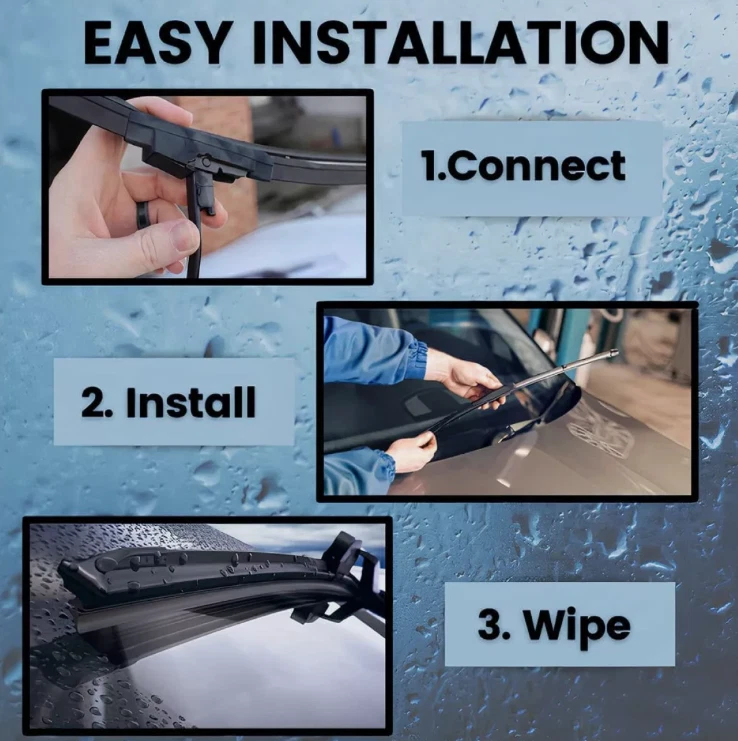 EASY INSTALLATION

1.Connect

2. Install

3. Wipe