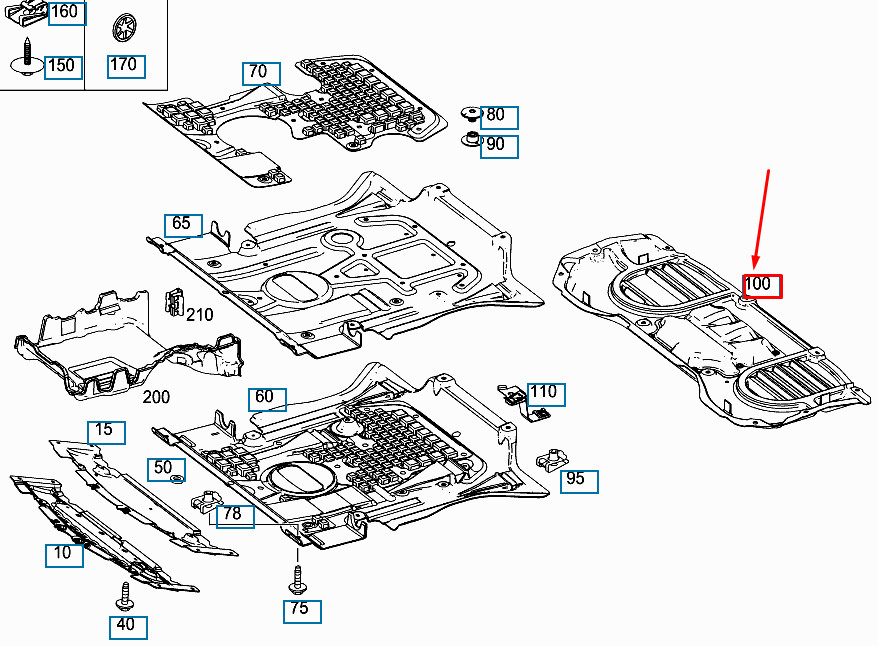 160
150
170
70
80
90
65
100
210
200
60
110
15
50
95
78
10
75
40