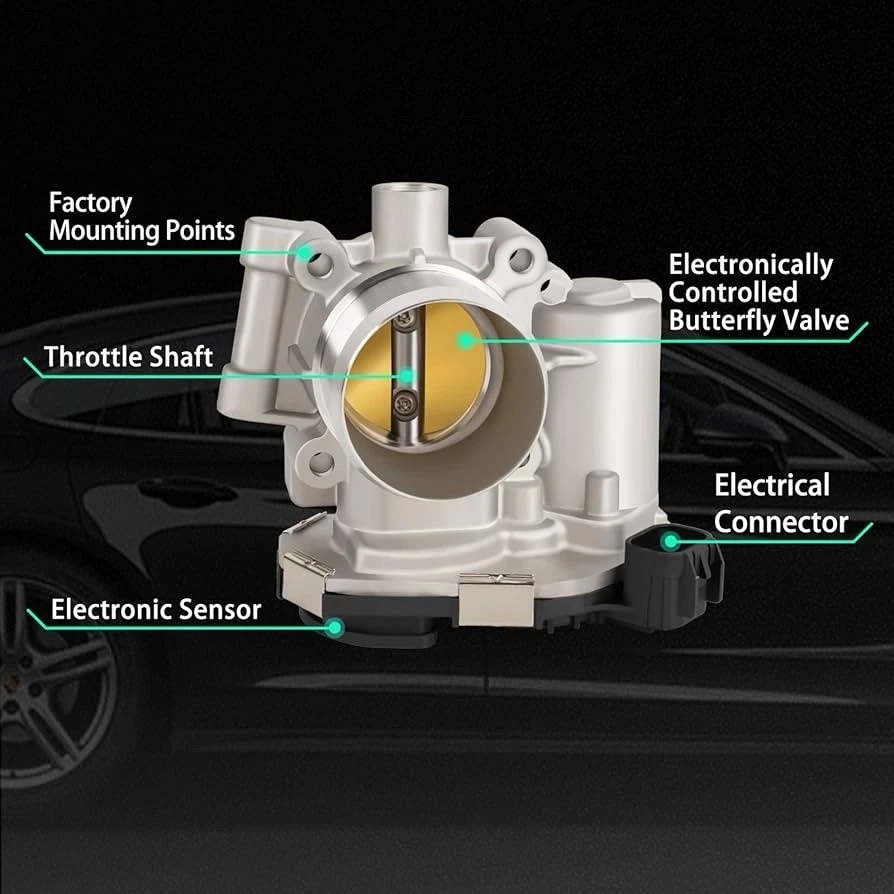 Factory
Mounting Points

Electronically
Controlled
Butterfly Valve

Throttle Shaft

Electrical
Connector

Electronic Sensor