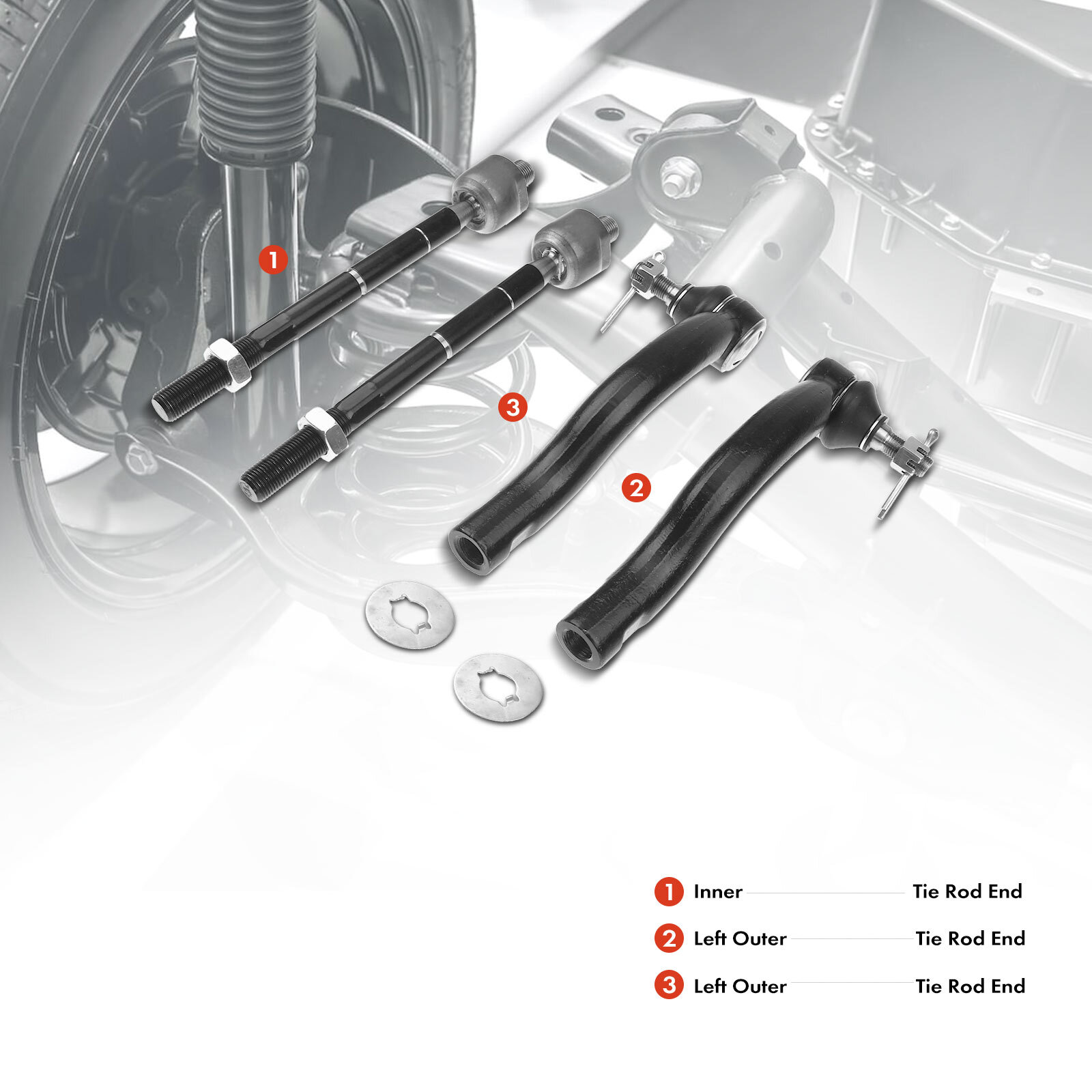 1

3

2

1 Inner Tie Rod End

2 Left Outer Tie Rod End

3 Left Outer Tie Rod End