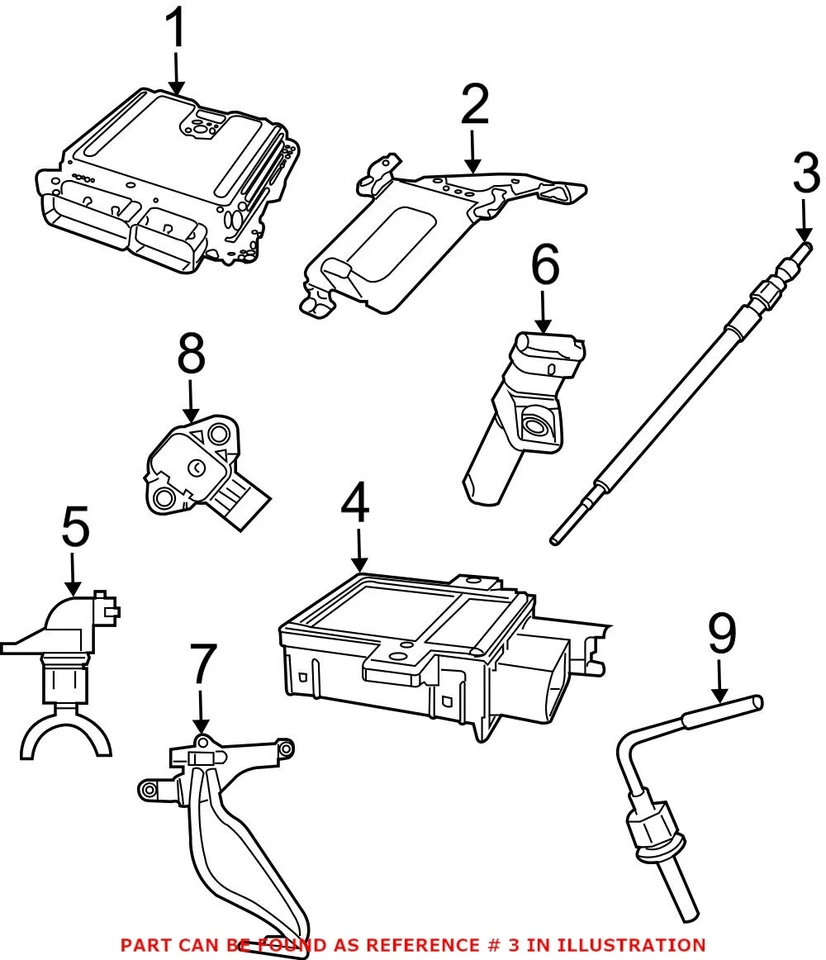 1
2
3
6
8
4
5
7
9
PART CAN BE FOUND AS REFERENCE # 3 IN ILLUSTRATION