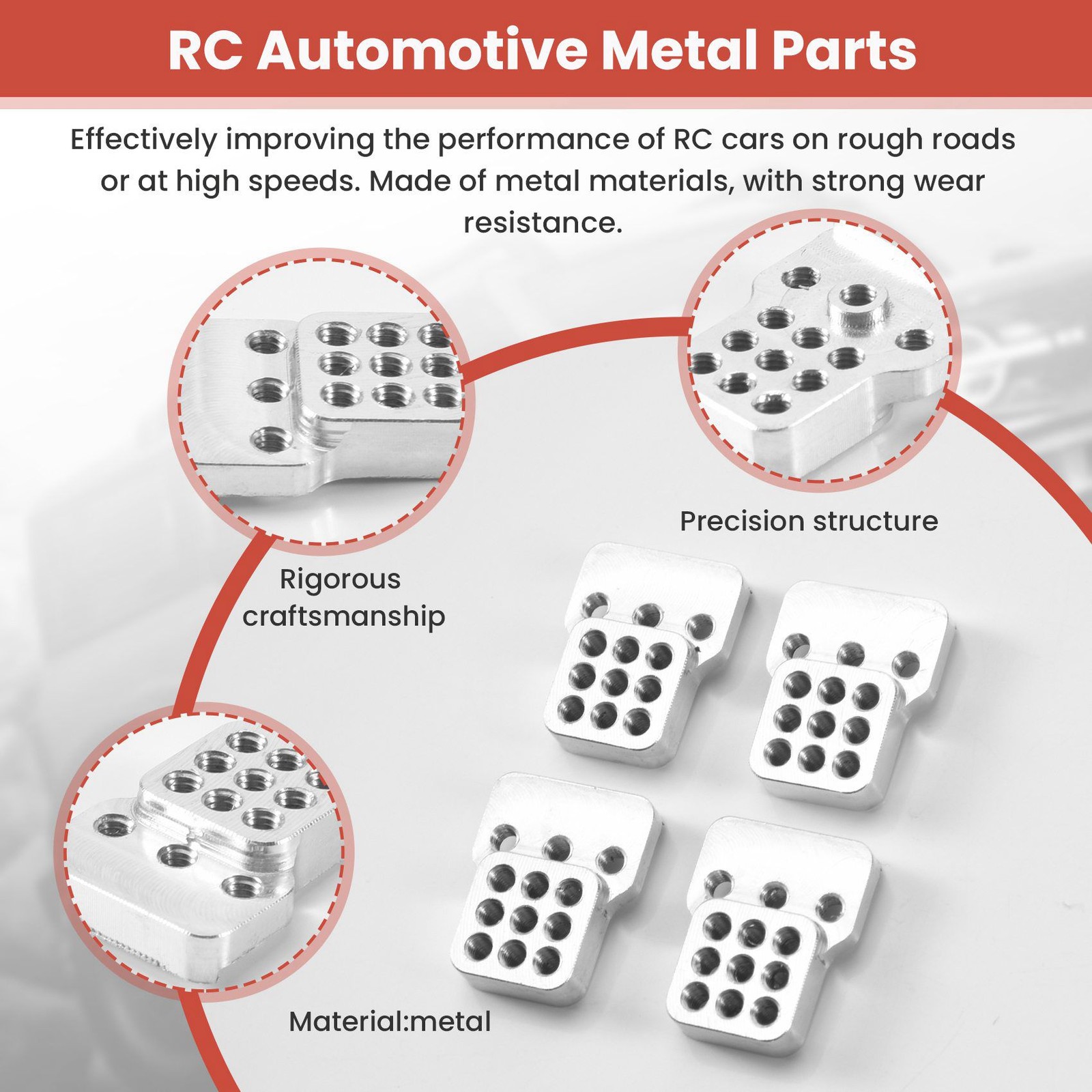 RC Automotive Metal Parts

Effectively improving the performance of RC cars on rough roads or at high speeds. Made of metal materials, with strong wear resistance.

Precision structure

Rigorous craftsmanship

Material:metal