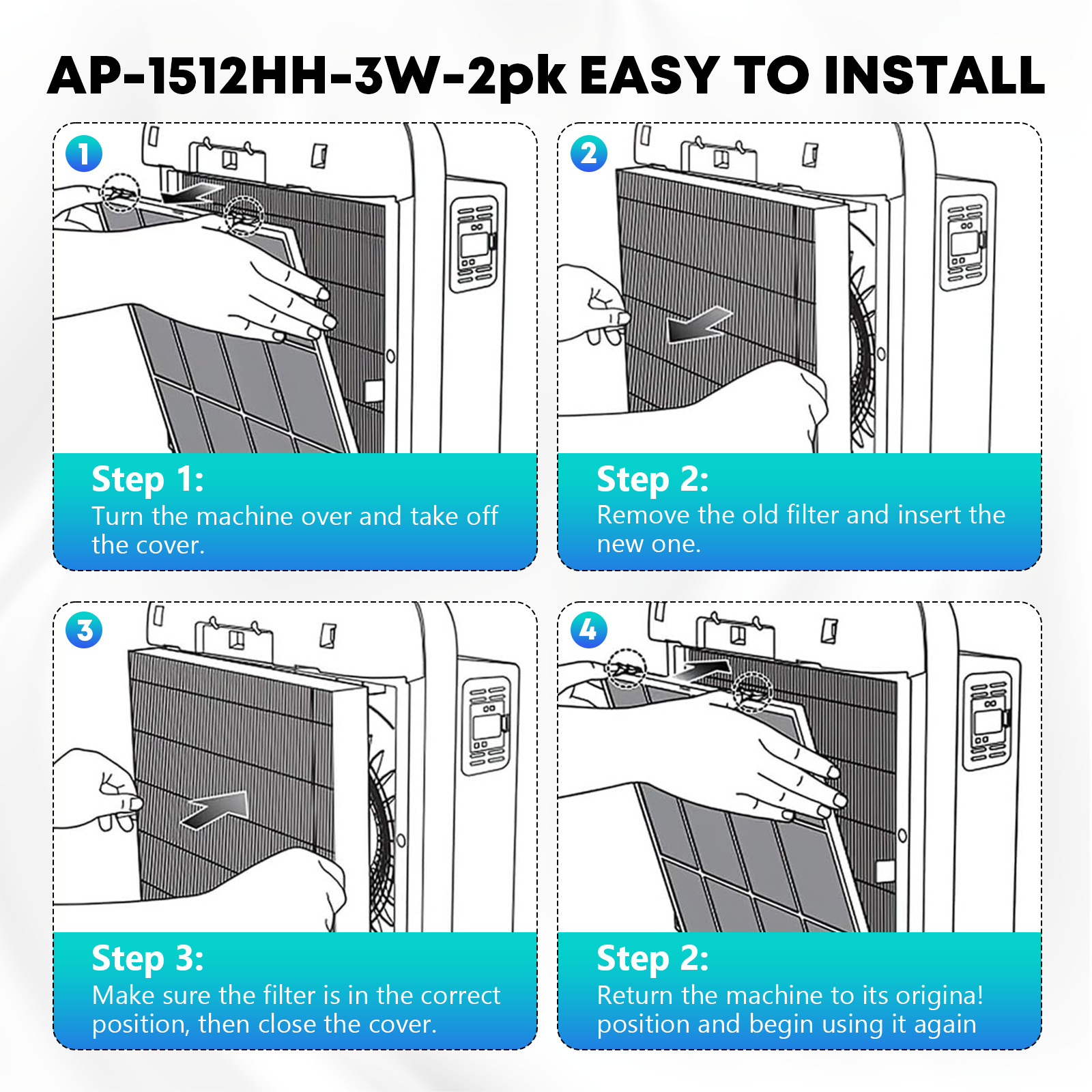 AP-1512HH-3W-2pk EASY TO INSTALL

1

Step 1:
Turn the machine over and take off the cover.

2

Step 2:
Remove the old filter and insert the new one.

3

Step 3:
Make sure the filter is in the correct position, then close the cover.

4

Step 2:
Return the machine to its origina! position and begin using it again