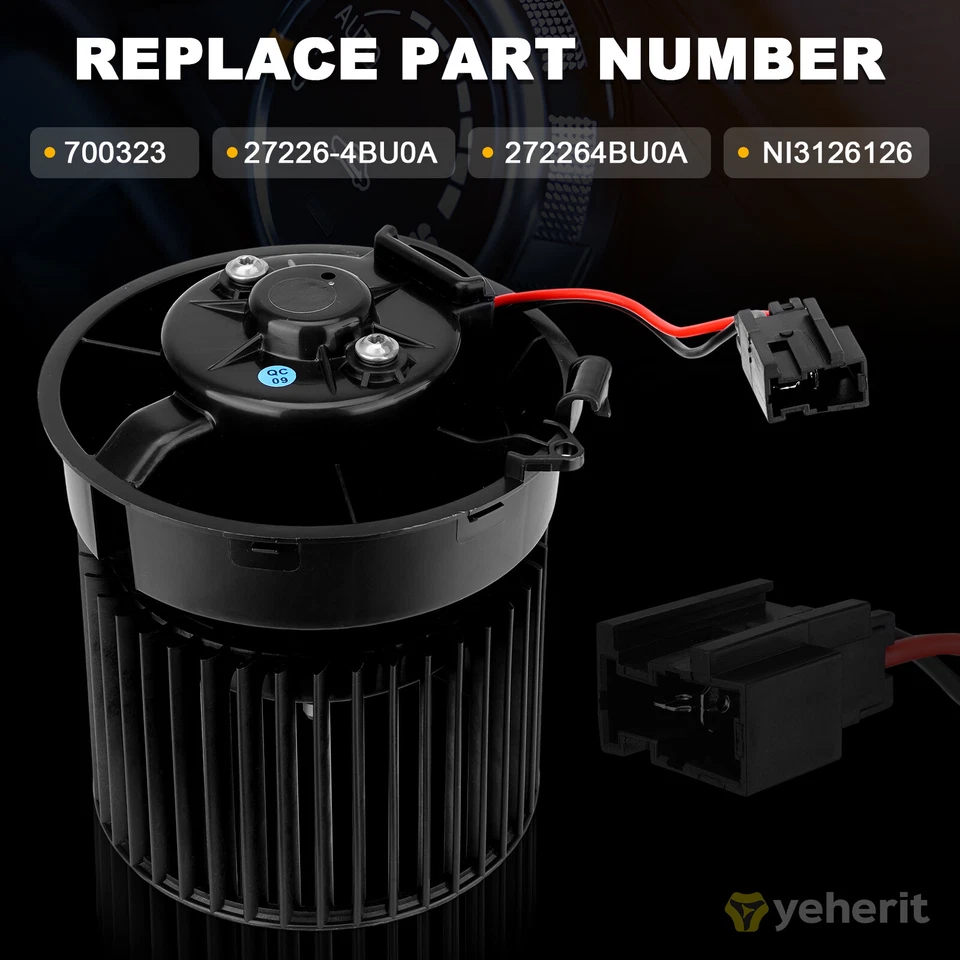 REPLACE PART NUMBER

• 700323

• 27226-4BU0A

• 272264BU0A

• NI3126126

QC
09

yeherit