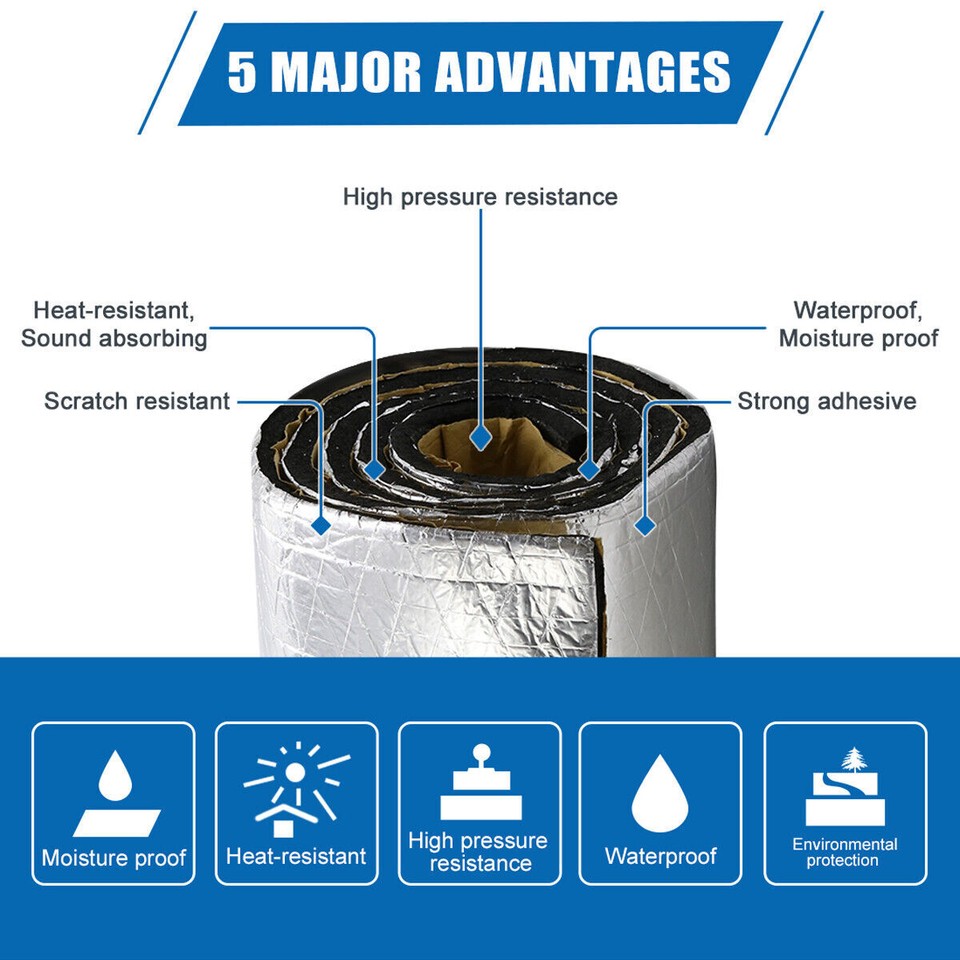 5 MAJOR ADVANTAGES

High pressure resistance

Heat-resistant, Sound absorbing

Waterproof, Moisture proof

Scratch resistant

Strong adhesive

Moisture proof

Heat-resistant

High pressure resistance

Waterproof

Environmental protection