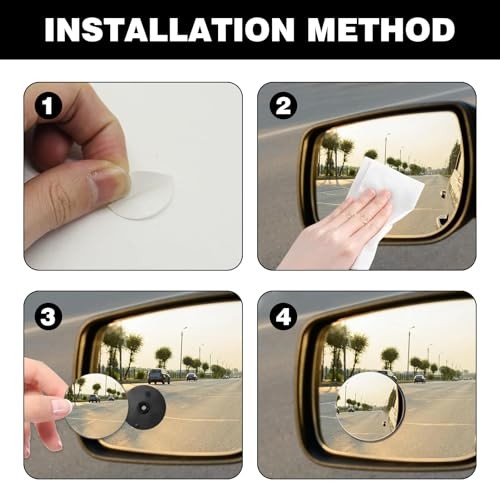 INSTALLATION METHOD

1

2

3

4