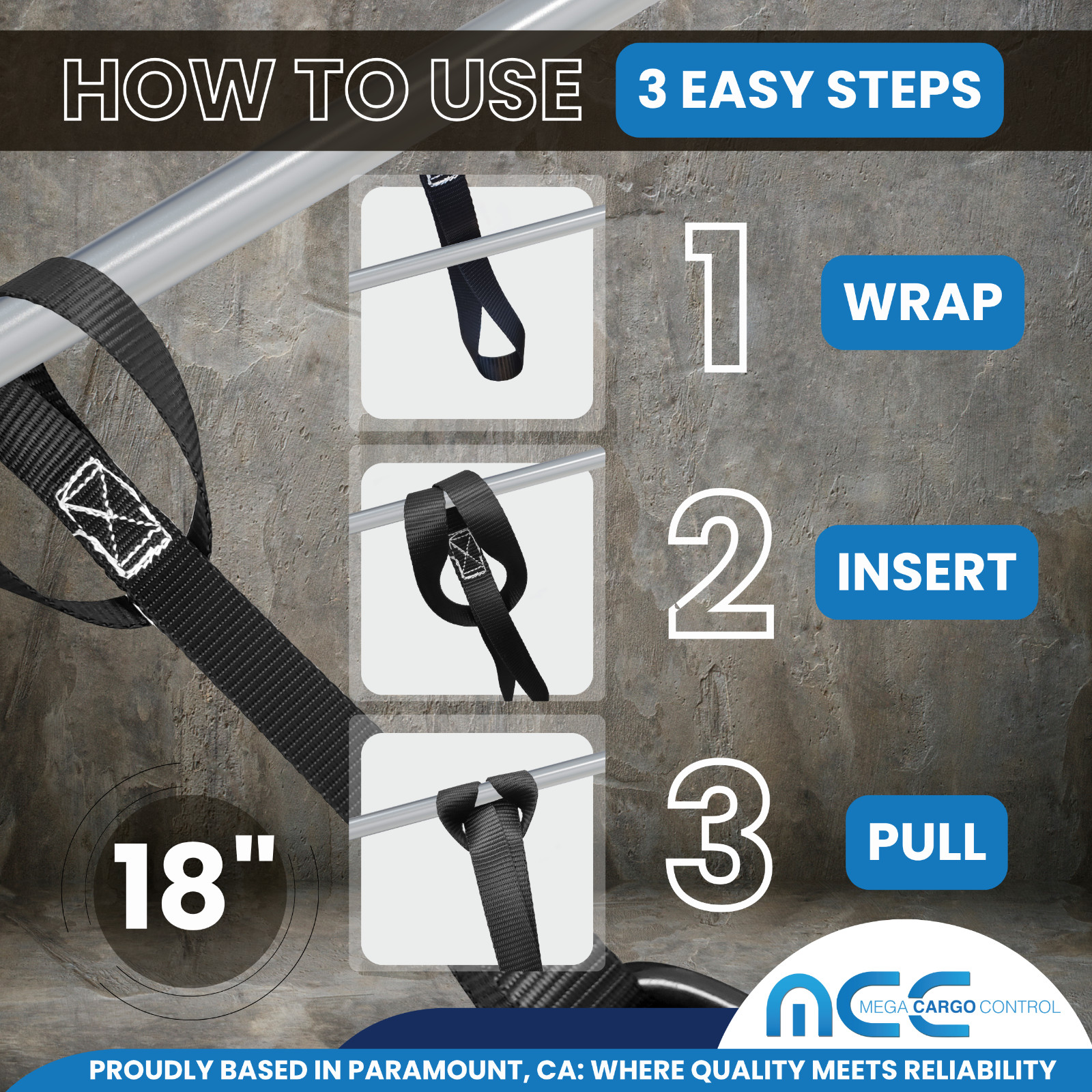 HOW TO USE 3 EASY STEPS

1 WRAP

2 INSERT

3 PULL

18"

MCC MEGA CARGO CONTROL

PROUDLY BASED IN PARAMOUNT, CA: WHERE QUALITY MEETS RELIABILITY